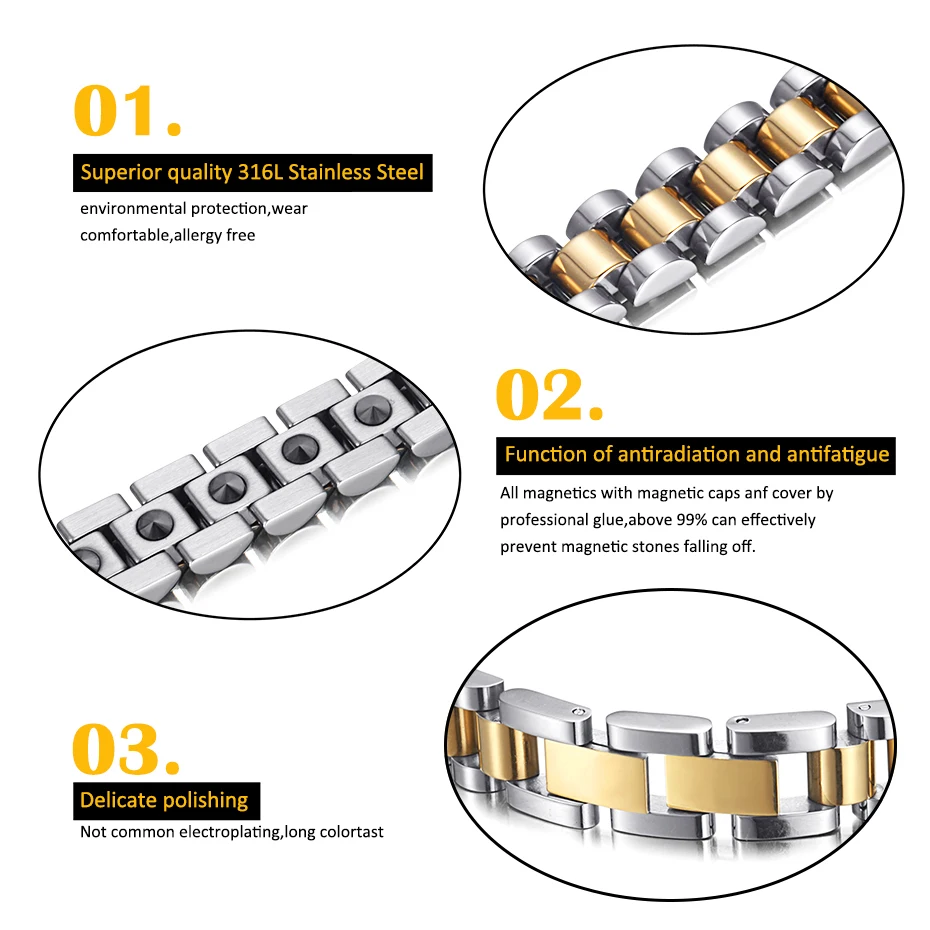 01.

Superior quality 316L Stainless Steel

environmental protection,wear comfortable,allergy free

02.

Function of antiradiation and antifatigue

All magnetics with magnetic caps anf cover by professional glue,above 99% can effectively prevent magnetic stones falling off.

03.

Delicate polishing

Not common electroplating,long colortast