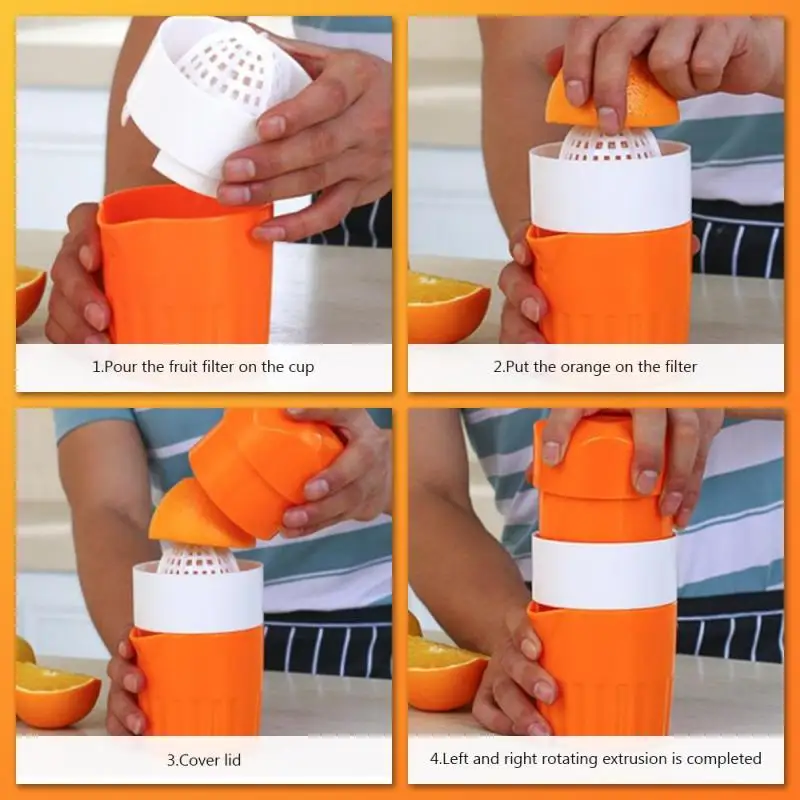 1.Pour the fruit filter on the cup

2.Put the orange on the filter

3.Cover lid

4.Left and right rotating extrusion is completed