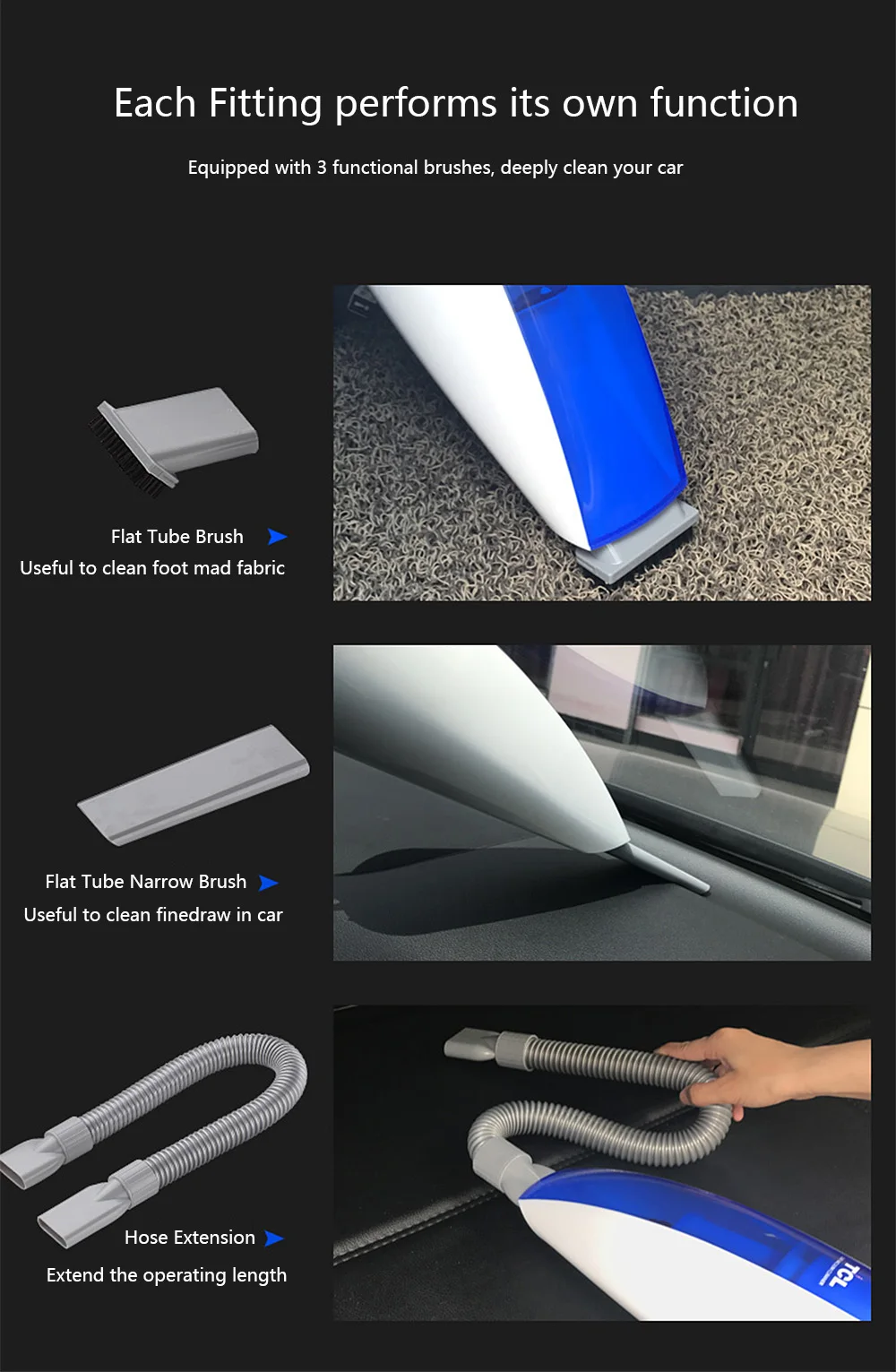 Each Fitting performs its own function

Equipped with 3 functional brushes, deeply clean your car

Flat Tube Brush

Useful to clean foot mad fabric

Flat Tube Narrow Brush

Useful to clean finedraw in car

Hose Extension

Extend the operating length

TCL