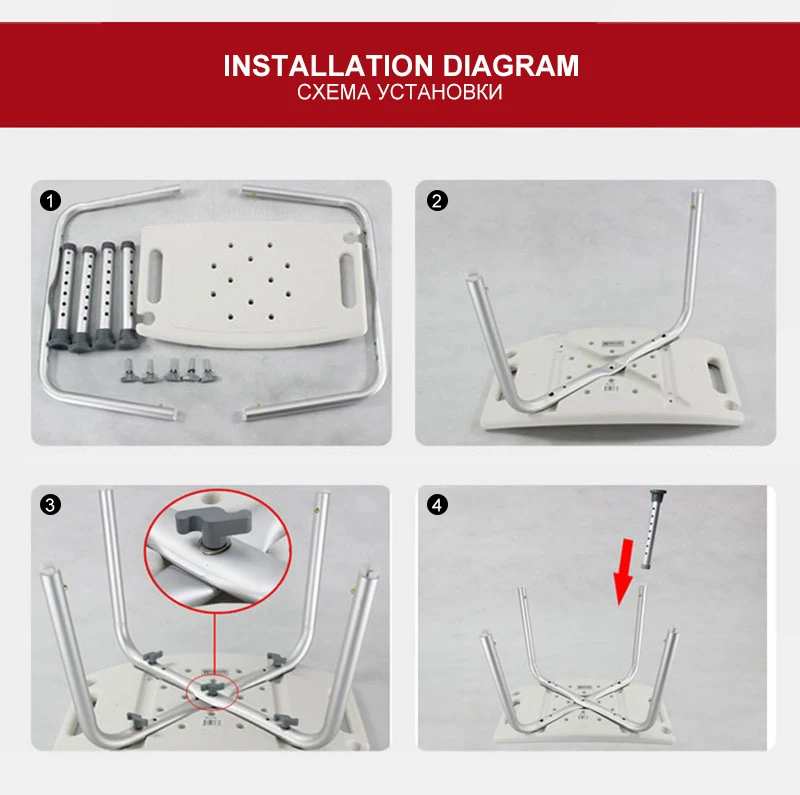 INSTALLATION DIAGRAM
СХЕМА УСТАНОВКИ

1

2

3

4