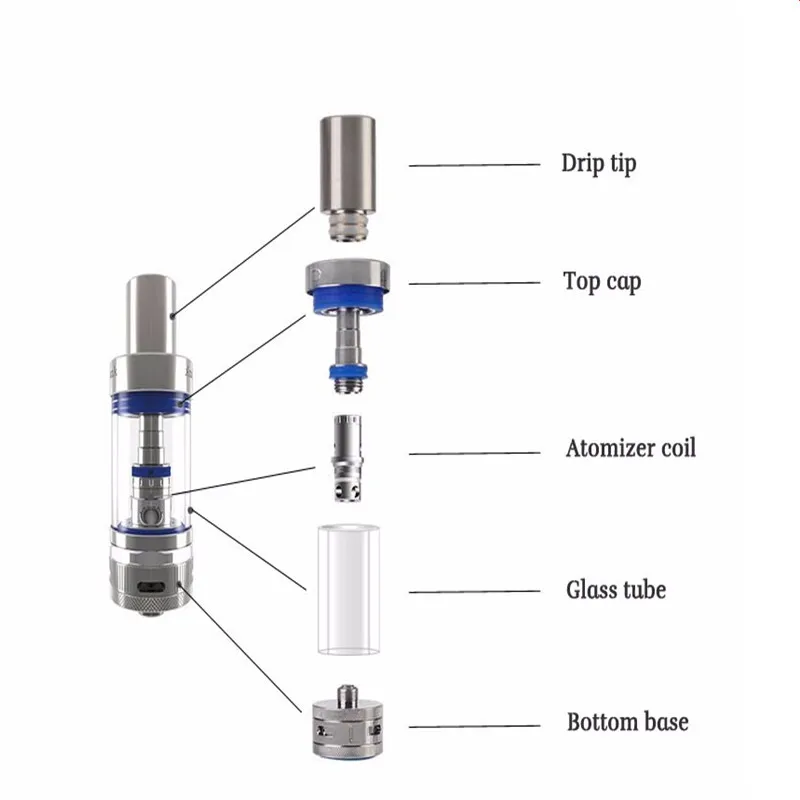 Drip tip

Top cap

Atomizer coil

Glass tube

Bottom base