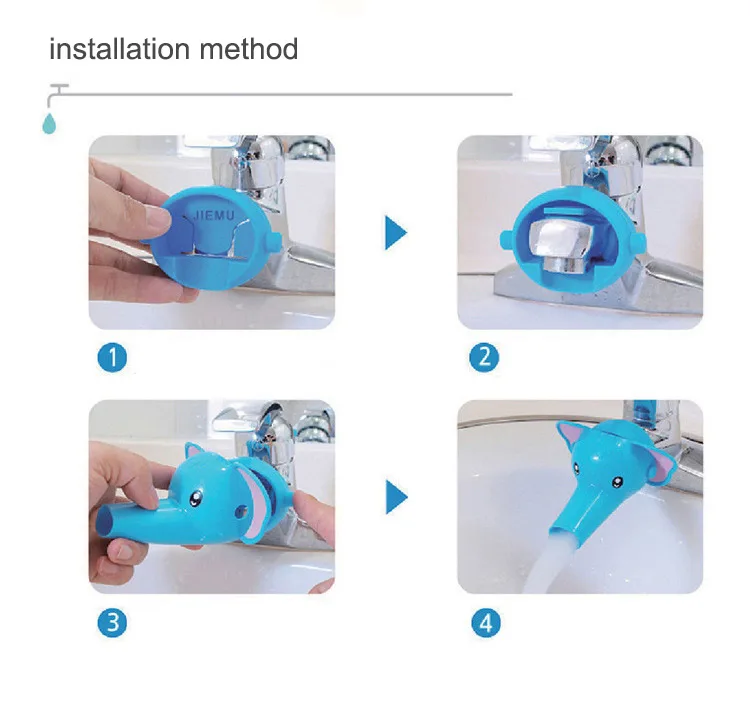 installation method

JIEMU

1

2

3

4