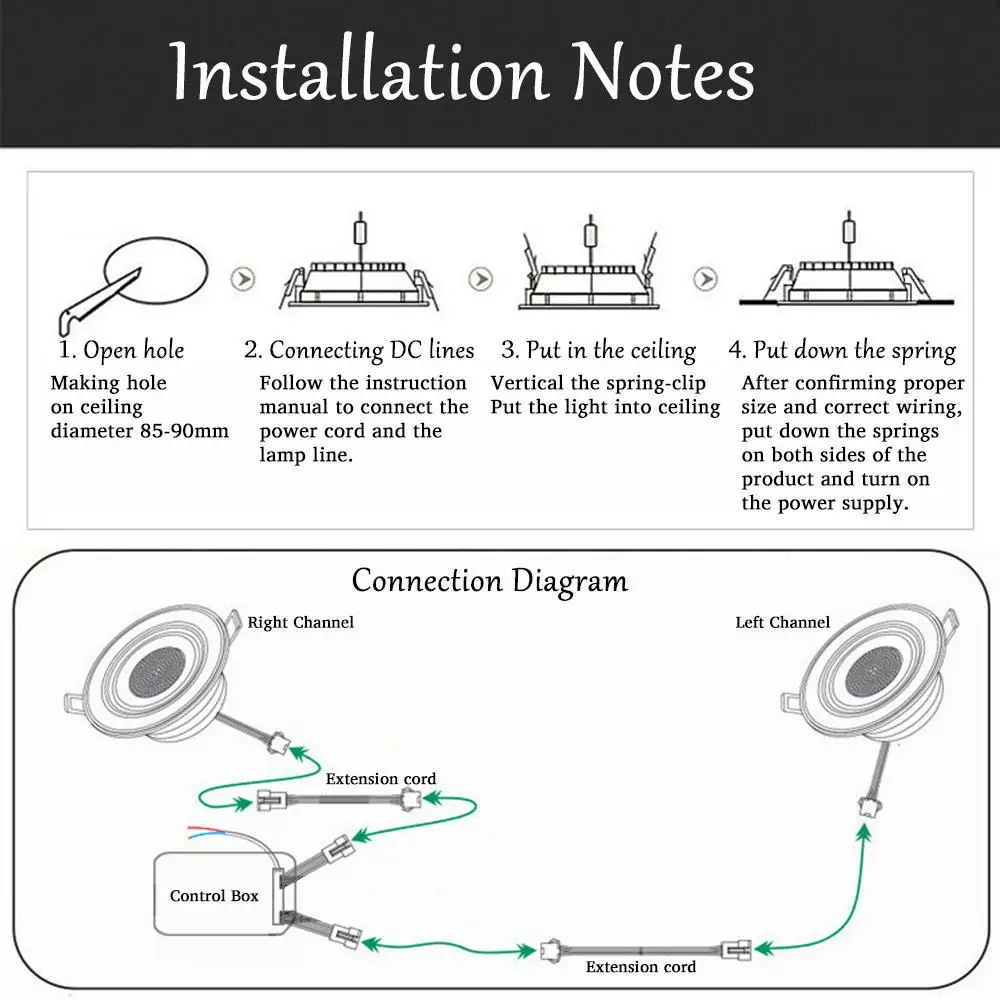 Installation Notes

1. Open hole
Making hole on ceiling diameter 85-90mm

2. Connecting DC lines
Follow the instruction manual to connect the power cord and the lamp line.

3. Put in the ceiling
Vertical the spring-clip Put the light into ceiling

4. Put down the spring
After confirming proper size and correct wiring, put down the springs on both sides of the product and turn on the power supply.

Connection Diagram

Right Channel

Left Channel

Extension cord

Control Box

Extension cord