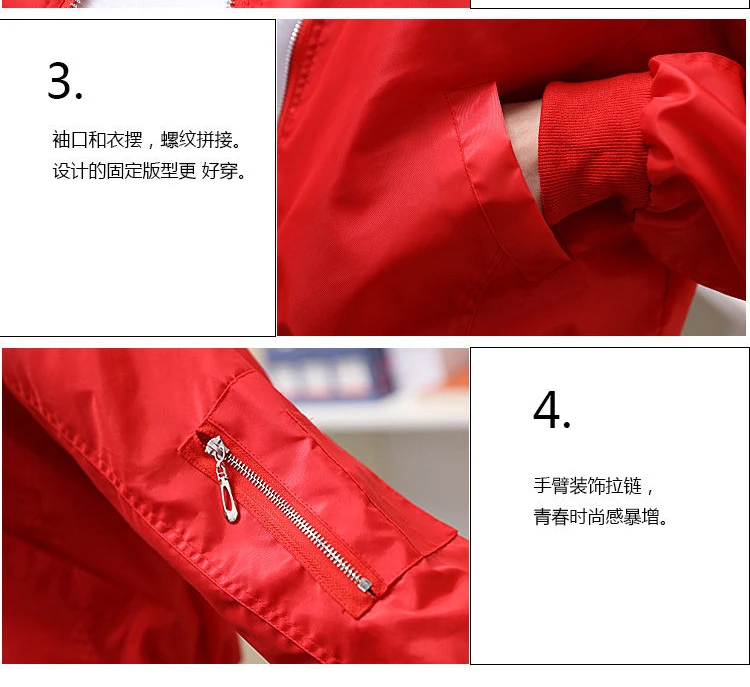 3.

袖口和衣摆，螺纹拼接。
设计的固定版型更 好穿。

4.

手臂装饰拉链，
青春时尚感暴增。