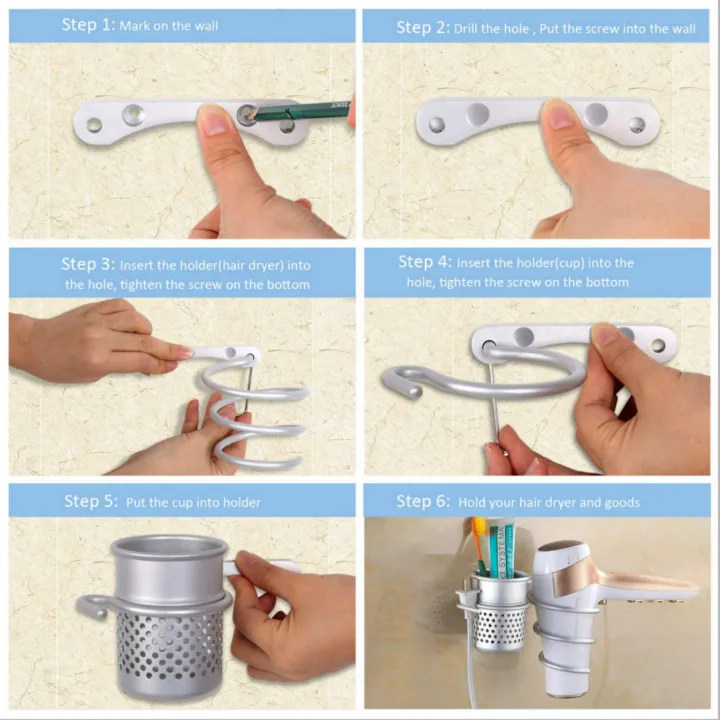 Step 1: Mark on the wall

Step 2: Drill the hole , Put the screw into the wall

Step 3: Insert the holder(hair dryer) into the hole, tighten the screw on the bottom

Step 4: Insert the holder(cup) into the hole, tighten the screw on the bottom

Step 5: Put the cup into holder

Step 6: Hold your hair dryer and goods