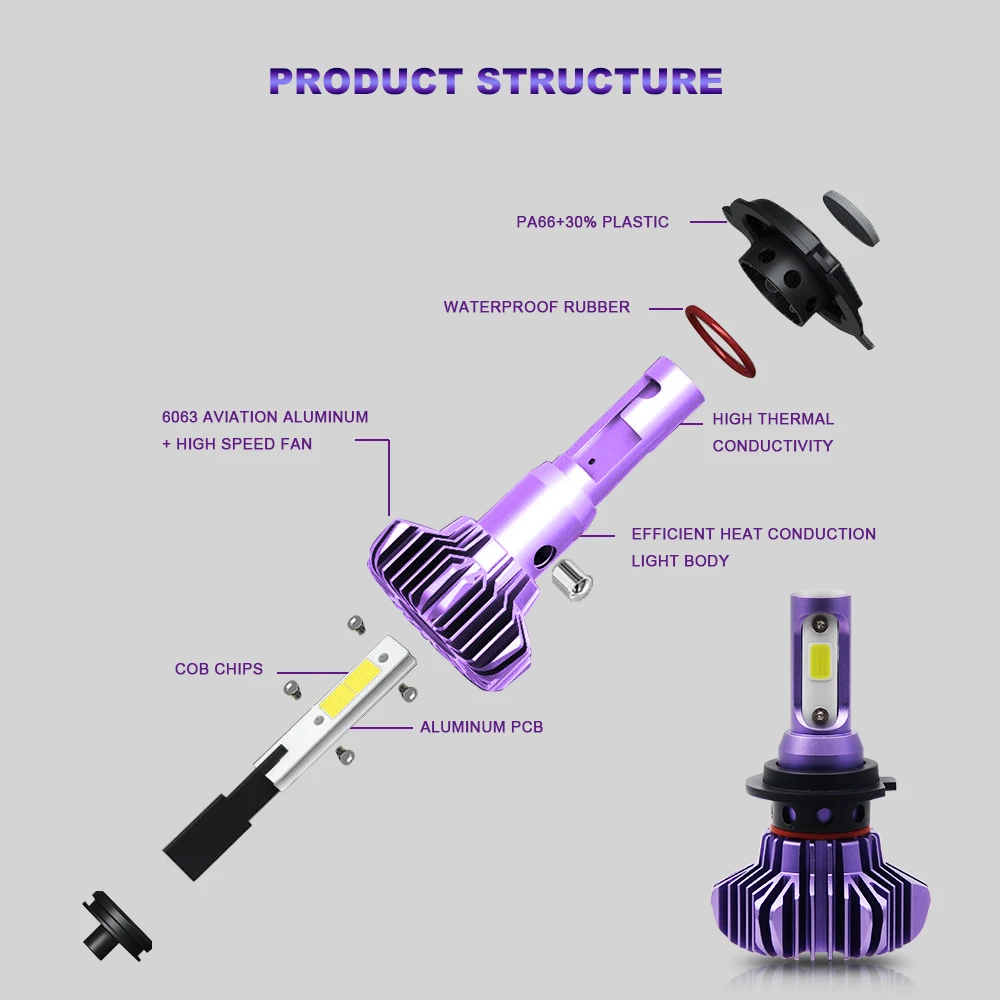 PRODUCT STRUCTURE

PA66+30% PLASTIC

WATERPROOF RUBBER

6063 AVIATION ALUMINUM
+ HIGH SPEED FAN

HIGH THERMAL
CONDUCTIVITY

EFFICIENT HEAT CONDUCTION
LIGHT BODY

COB CHIPS

ALUMINUM PCB