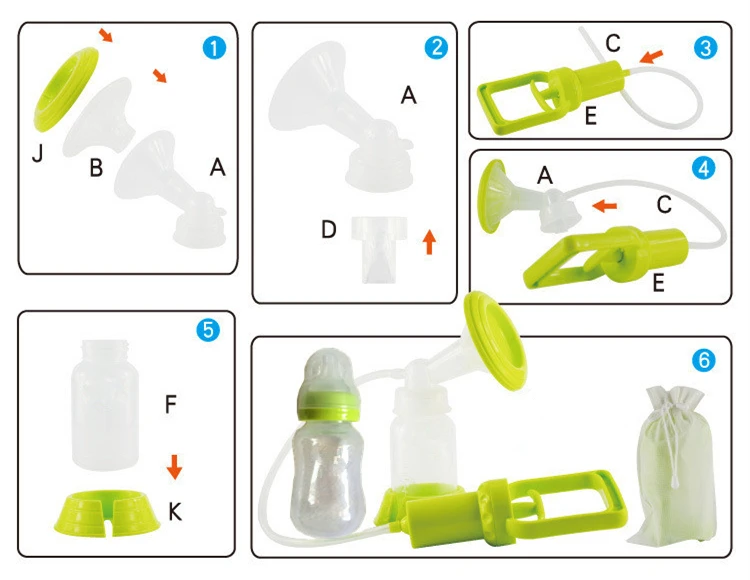 1
J
B
A

2
A
D

3
C
E

4
A
C
E

5
F
K

6