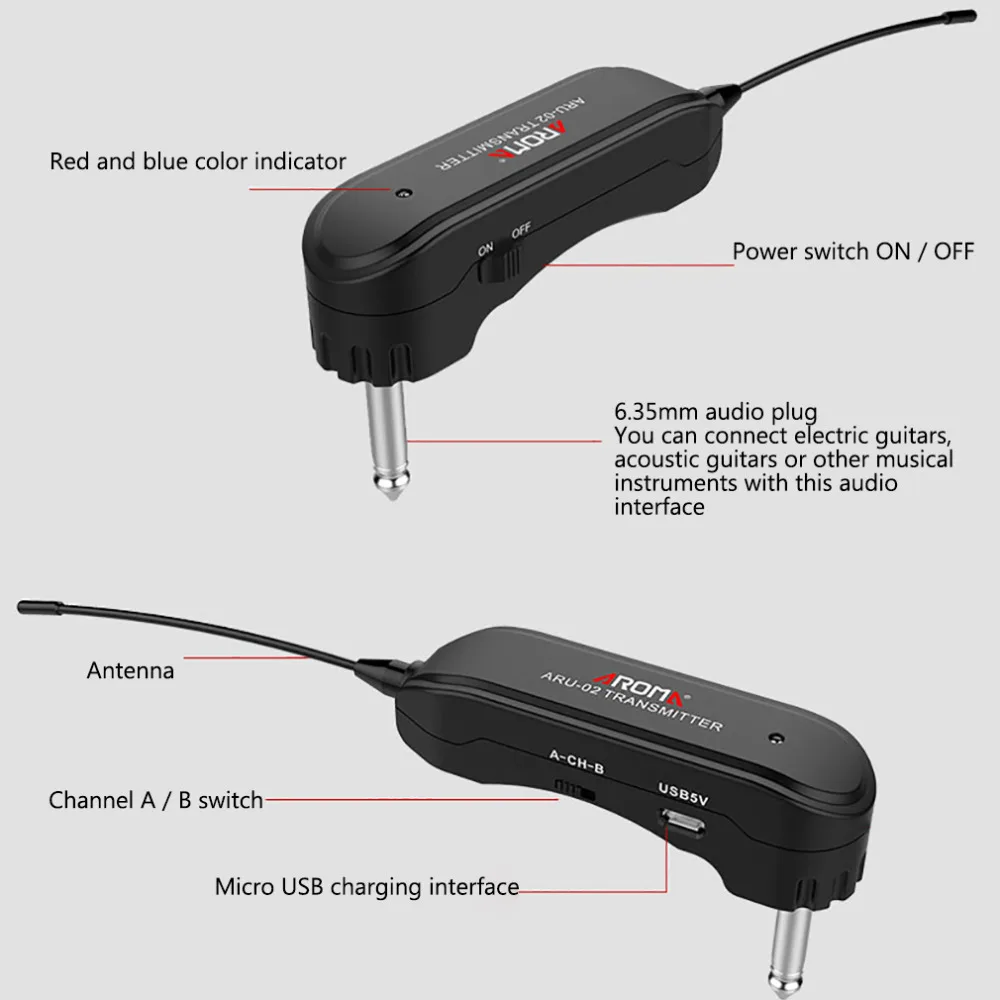 Red and blue color indicator

AROMA
ARU-02 TRANSMITTER

ON OFF

Power switch ON / OFF

6.35mm audio plug
You can connect electric guitars, acoustic guitars or other musical instruments with this audio interface

Antenna

AROMA
ARU-02 TRANSMITTER

A-CH-B

USB5V

Channel A / B switch

Micro USB charging interface