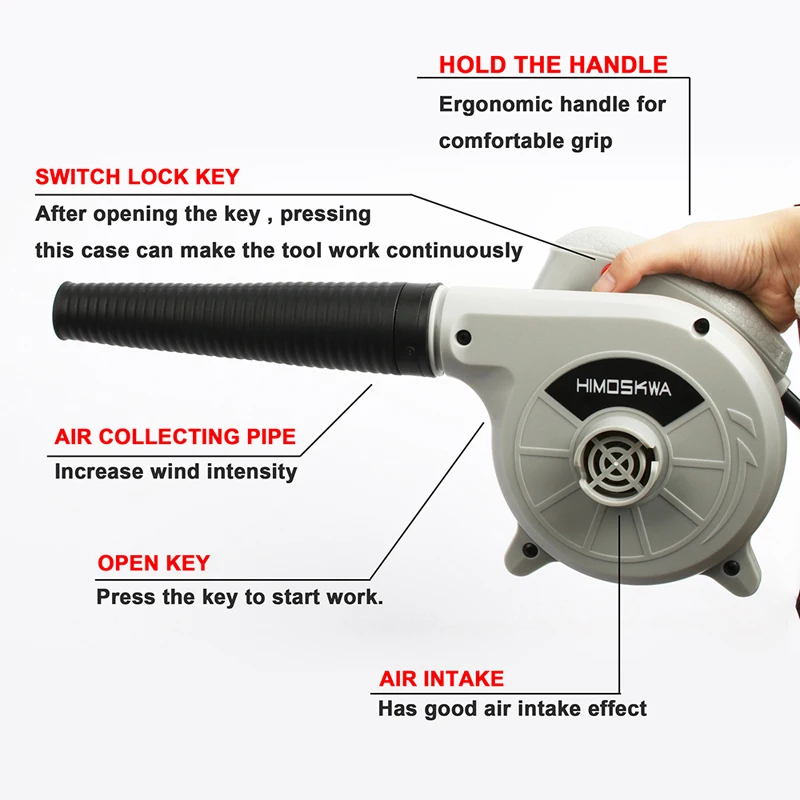 HOLD THE HANDLE
Ergonomic handle for comfortable grip

SWITCH LOCK KEY
After opening the key , pressing this case can make the tool work continuously

HIMOSKWA

AIR COLLECTING PIPE
Increase wind intensity

OPEN KEY
Press the key to start work.

AIR INTAKE
Has good air intake effect