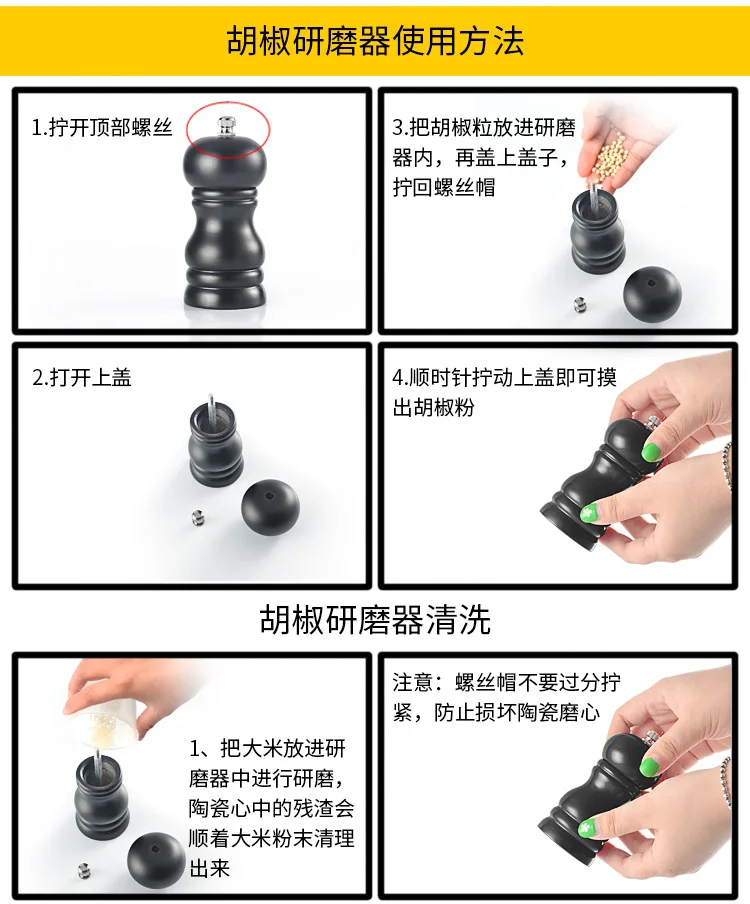 胡椒研磨器使用方法

1.拧开顶部螺丝

3.把胡椒粒放进研磨器内，再盖上盖子，拧回螺丝帽

2.打开上盖

4.顺时针拧动上盖即可摸出胡椒粉

胡椒研磨器清洗

1、把大米放进研磨器中进行研磨，陶瓷心中的残渣会顺着大米粉末清理出来

注意：螺丝帽不要过分拧紧，防止损坏陶瓷磨心