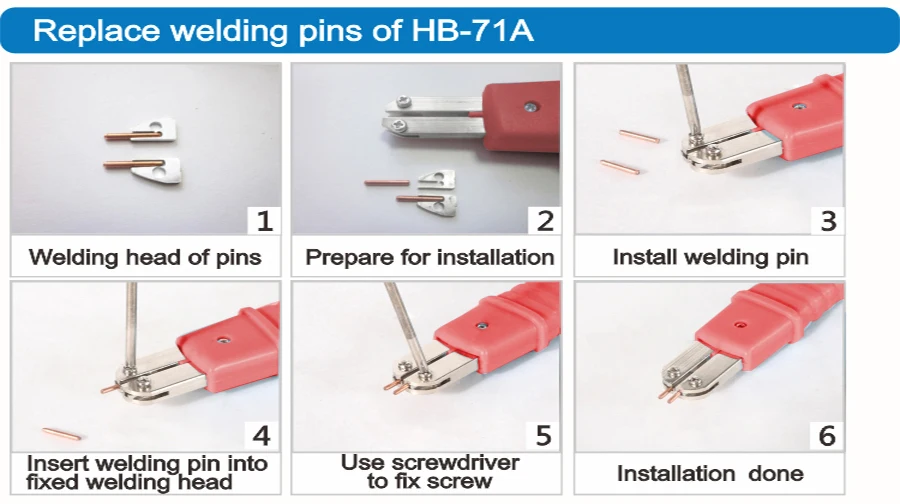 Replace welding pins of HB-71A

1
Welding head of pins

2
Prepare for installation

3
Install welding pin

4
Insert welding pin into fixed welding head

5
Use screwdriver to fix screw

6
Installation done