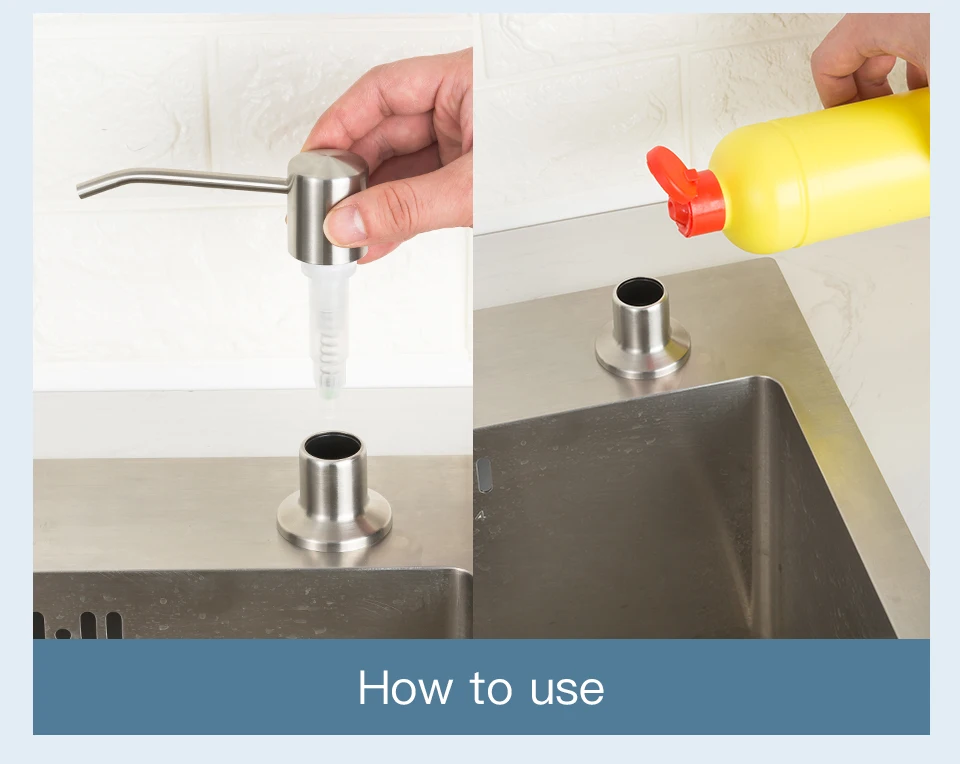 How to use