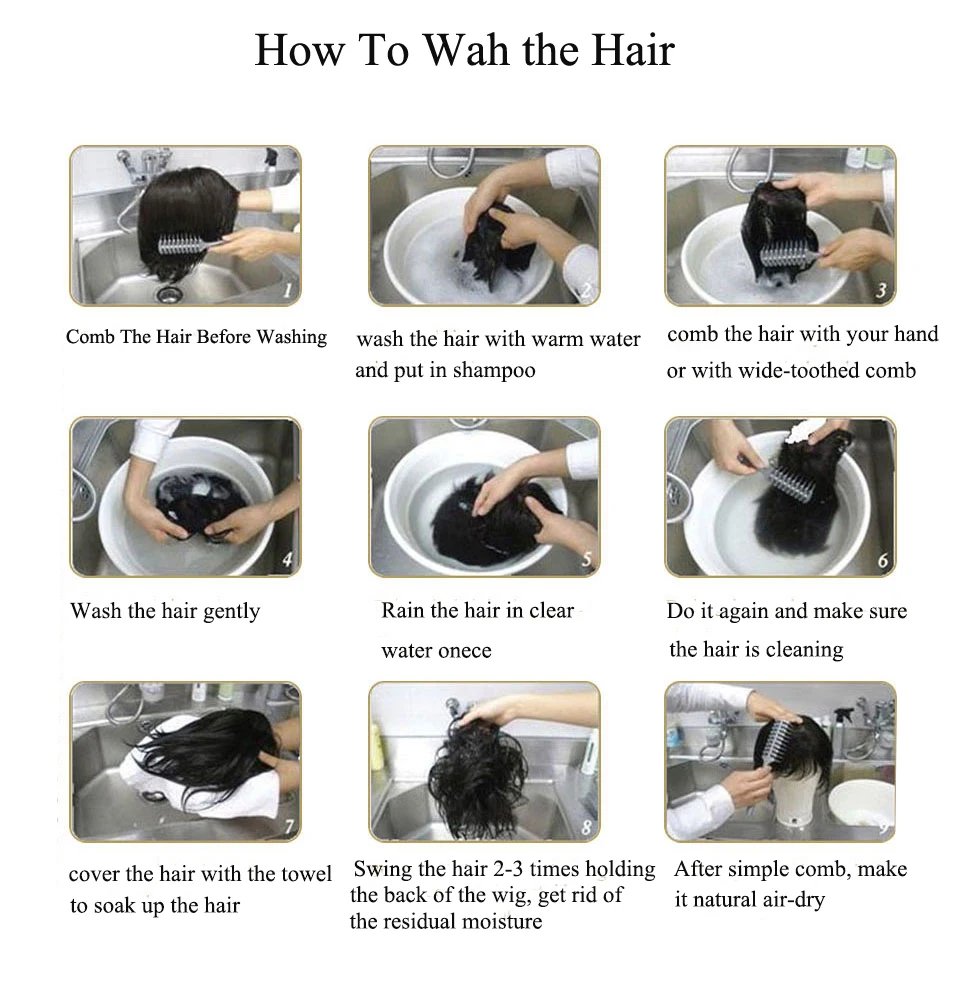 How To Wah the Hair

1

Comb The Hair Before Washing

2

wash the hair with warm water and put in shampoo

3

comb the hair with your hand or with wide-toothed comb

4

Wash the hair gently

5

Rain the hair in clear water onece

6

Do it again and make sure the hair is cleaning

7

cover the hair with the towel to soak up the hair

8

Swing the hair 2-3 times holding the back of the wig, get rid of the residual moisture

9

After simple comb, make it natural air-dry