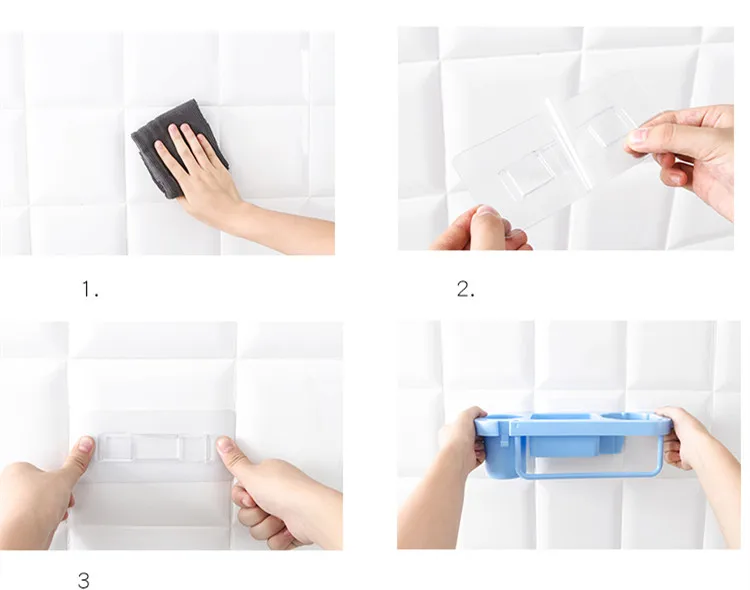 1.

2.

3