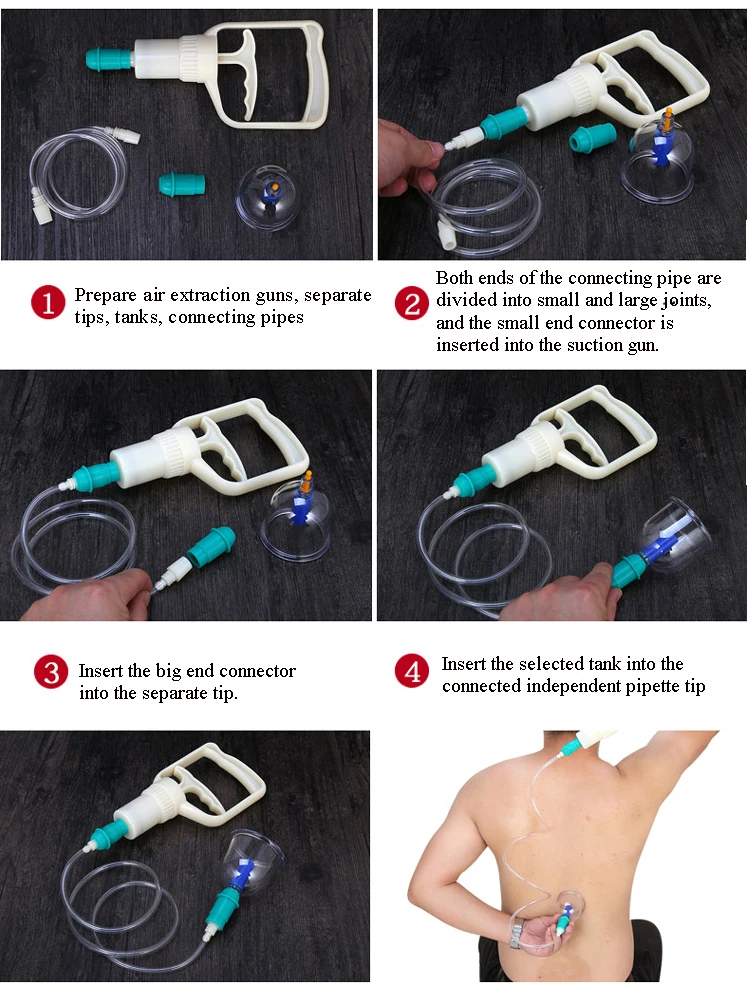 1 Prepare air extraction guns, separate tips, tanks, connecting pipes

2 Both ends of the connecting pipe are divided into small and large joints, and the small end connector is inserted into the suction gun.

3 Insert the big end connector into the separate tip.

4 Insert the selected tank into the connected independent pipette tip