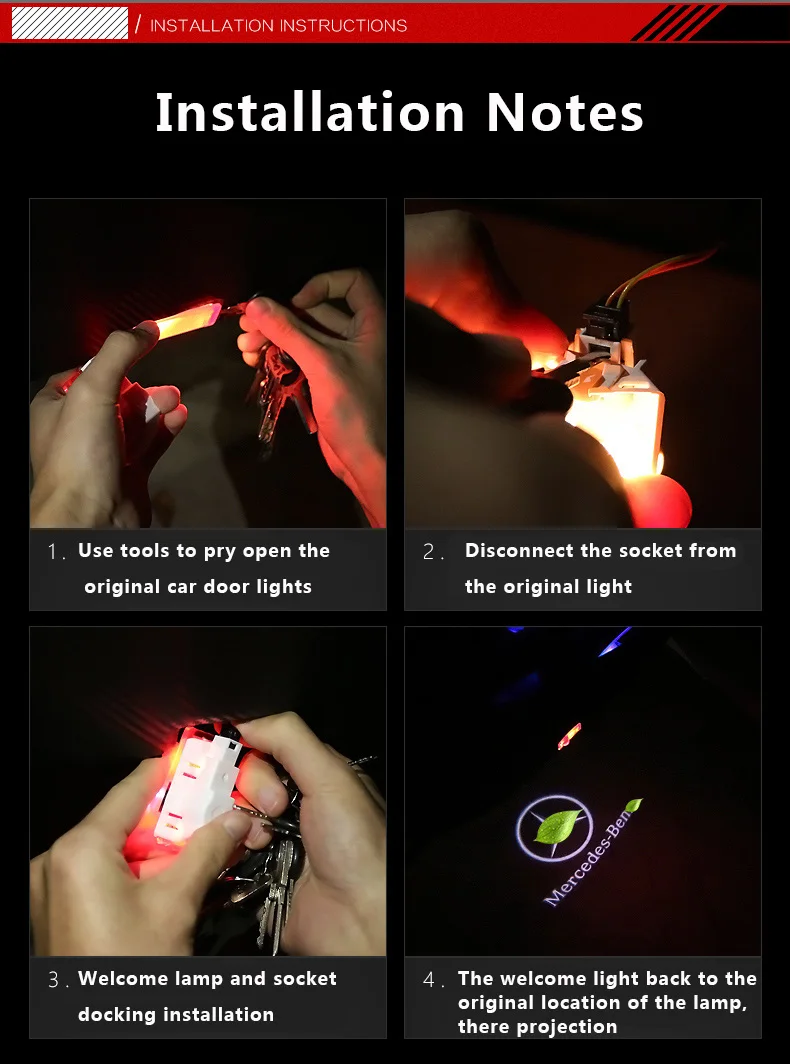 / INSTALLATION INSTRUCTIONS

Installation Notes

1. Use tools to pry open the original car door lights

2. Disconnect the socket from the original light

Mercedes-Ben

3. Welcome lamp and socket docking installation

4. The welcome light back to the original location of the lamp, there projection