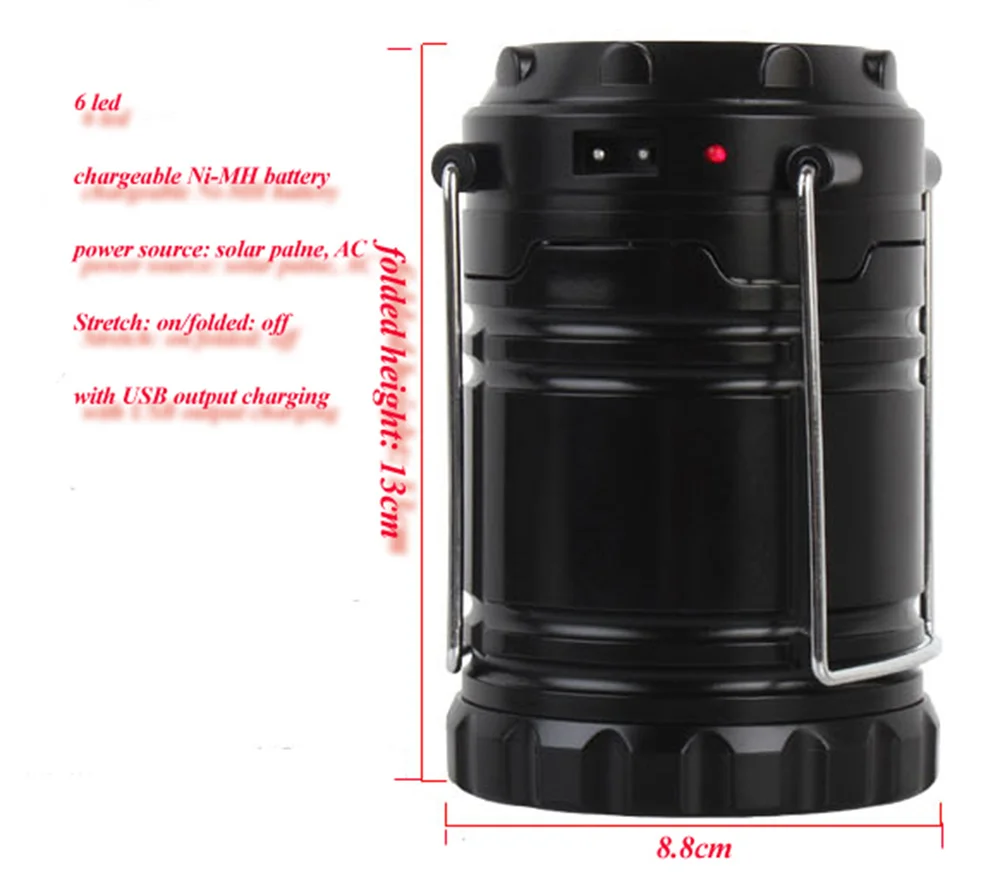 6 led

chargeable Ni-MH battery

power source: solar palne, AC

Stretch: on/folded: off

with USB output charging

folded height: 13cm

8.8cm