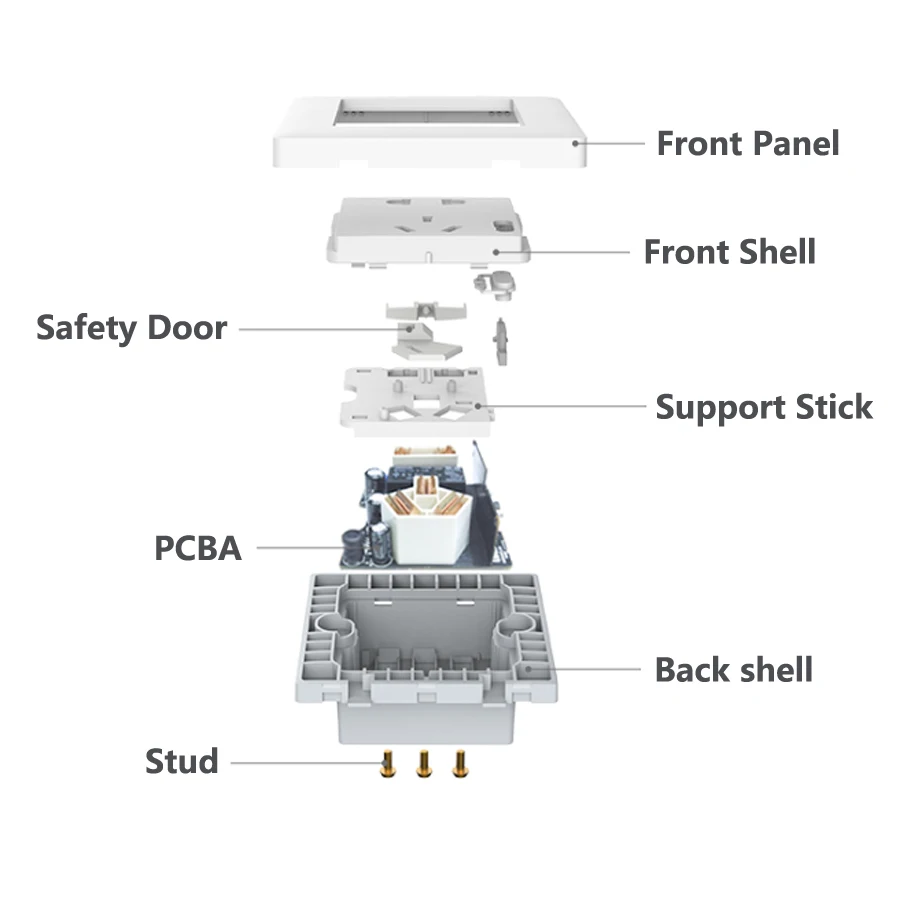 Front Panel

Front Shell

Safety Door

Support Stick

PCBA

Back shell

Stud