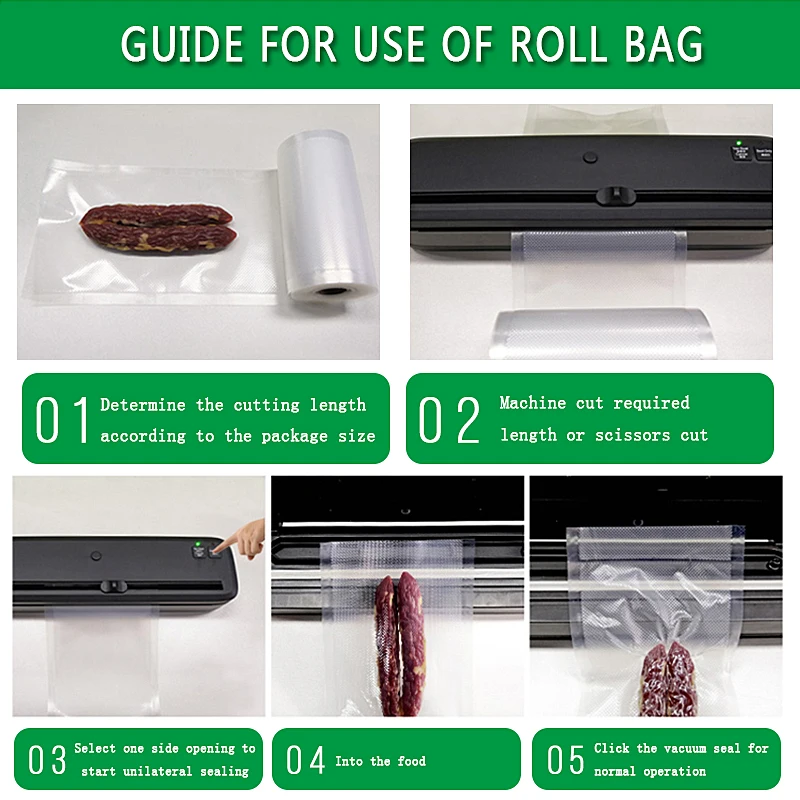 GUIDE FOR USE OF ROLL BAG

01 Determine the cutting length according to the package size

02 Machine cut required length or scissors cut

03 Select one side opening to start unilateral sealing

04 Into the food

05 Click the vacuum seal for normal operation