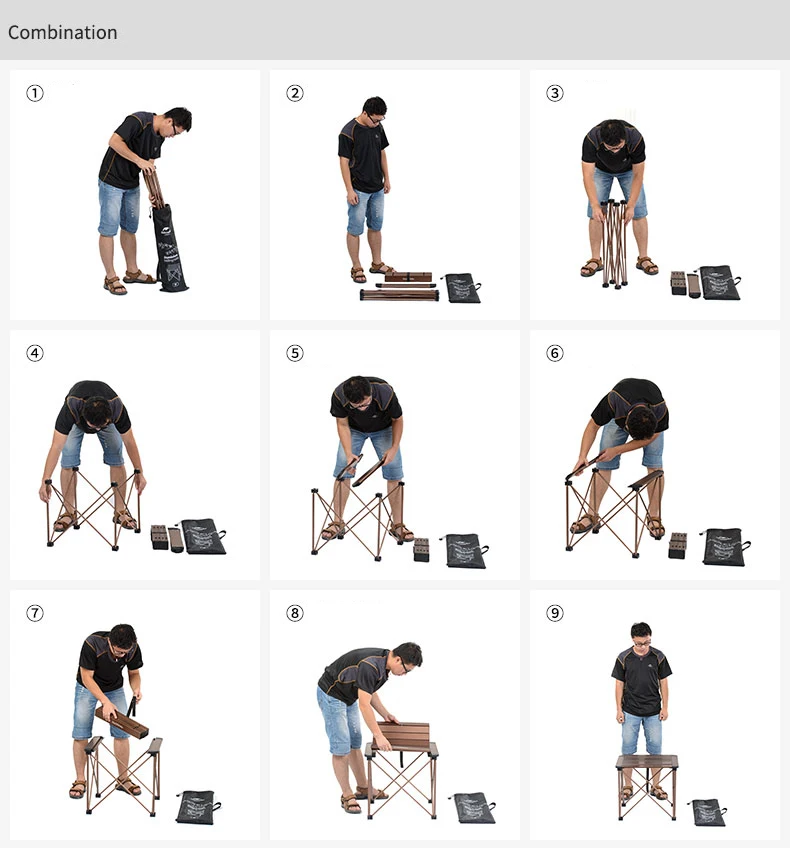 Combination

①

②

③

④

⑤

⑥

⑦

⑧

⑨