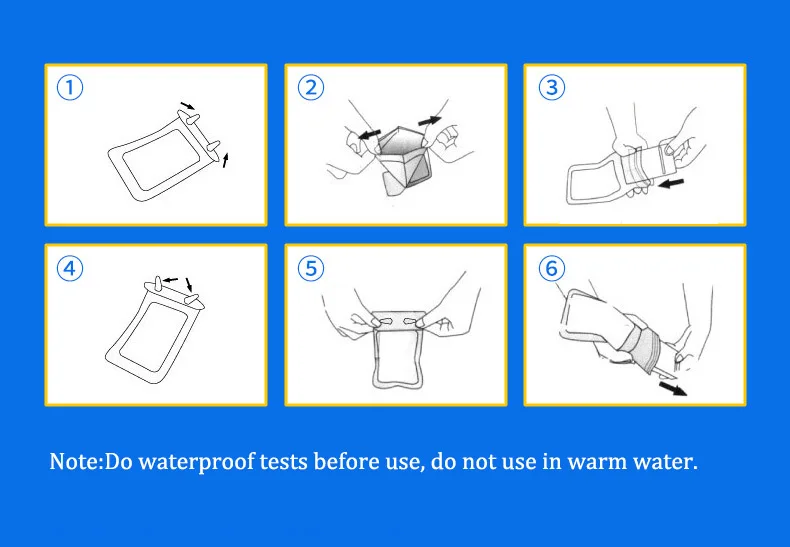 ①

②

③

④

⑤

⑥

Note:Do waterproof tests before use, do not use in warm water.