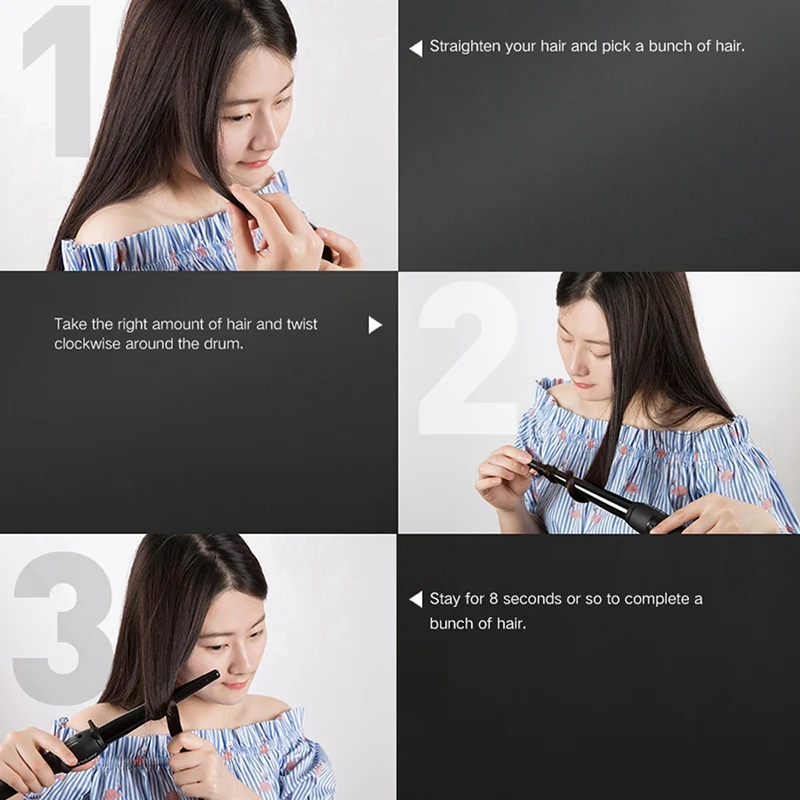 1

Straighten your hair and pick a bunch of hair.

Take the right amount of hair and twist clockwise around the drum.

2

3

Stay for 8 seconds or so to complete a bunch of hair.