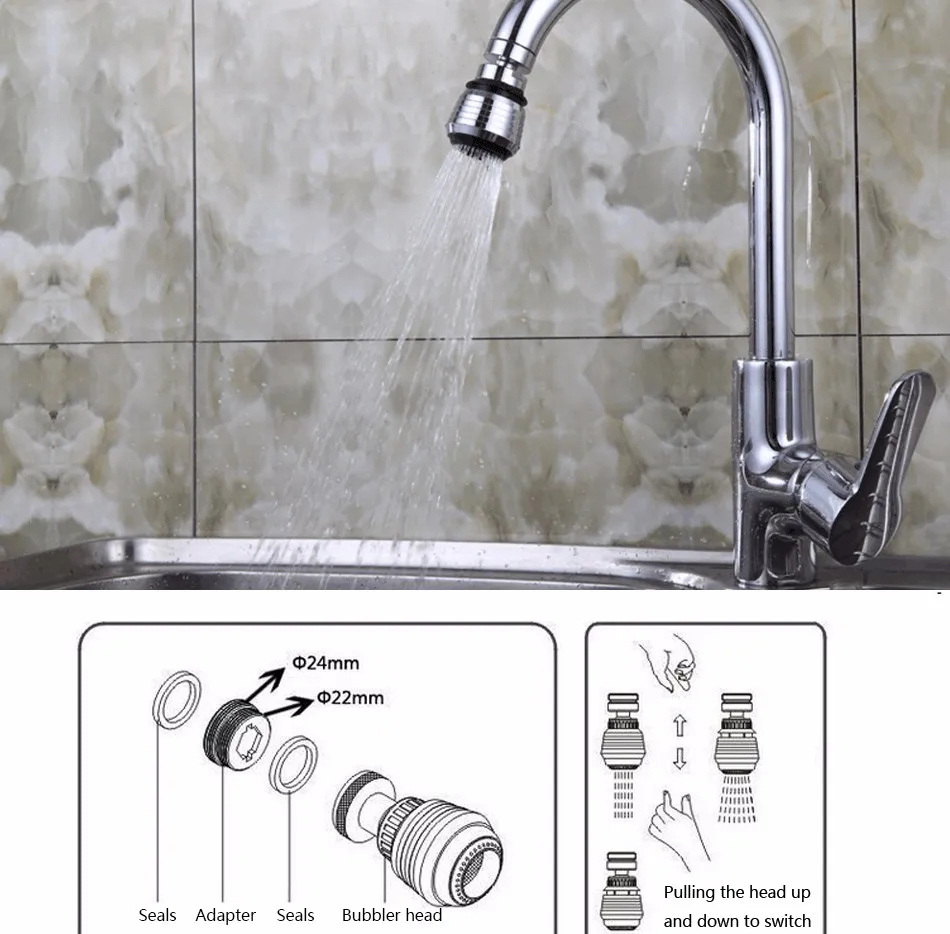 Φ24mm
Φ22mm

Seals Adapter Seals Bubbler head

Pulling the head up and down to switch