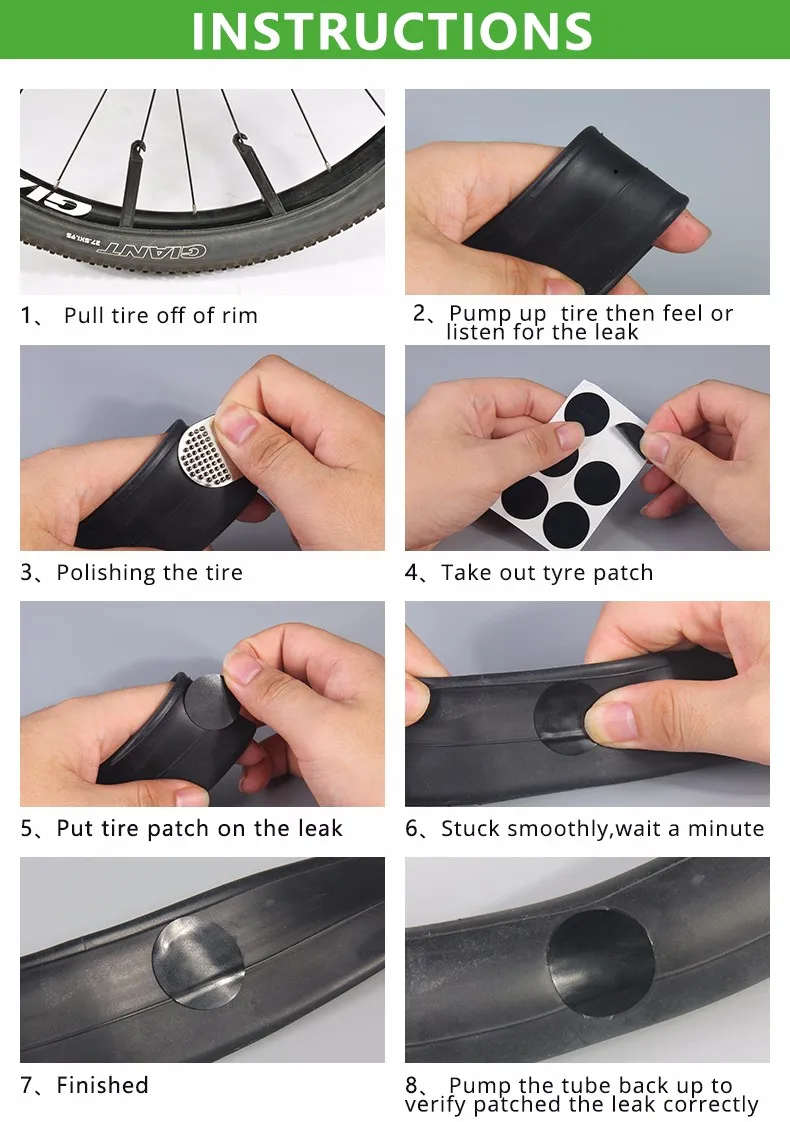 INSTRUCTIONS

GIANT 27.5X1.95

1、 Pull tire off of rim

2、Pump up tire then feel or listen for the leak

3、Polishing the tire

4、Take out tyre patch

5、Put tire patch on the leak

6、Stuck smoothly,wait a minute

7、Finished

8、 Pump the tube back up to verify patched the leak correctly