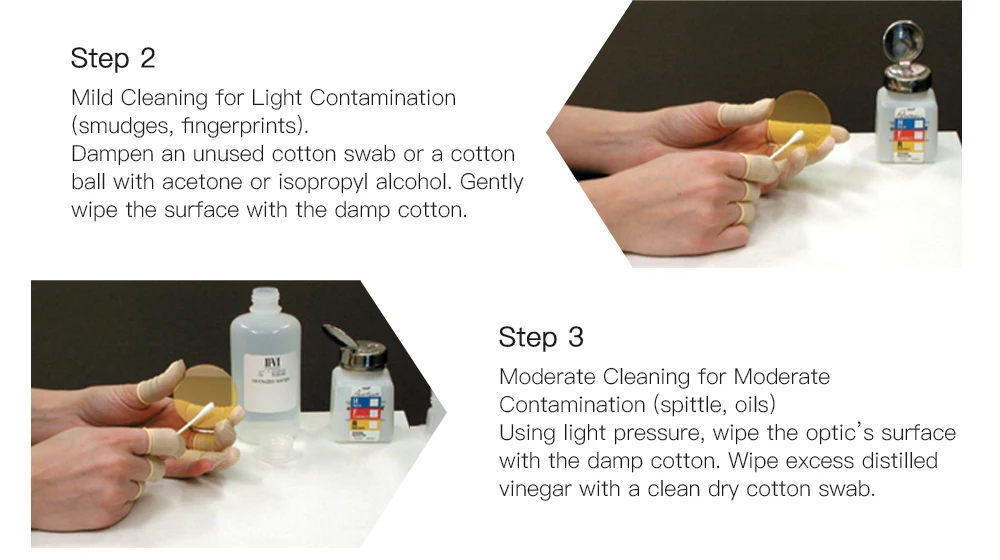 Step 2

Mild Cleaning for Light Contamination (smudges, fingerprints).
Dampen an unused cotton swab or a cotton ball with acetone or isopropyl alcohol. Gently wipe the surface with the damp cotton.

Step 3

Moderate Cleaning for Moderate Contamination (spittle, oils)
Using light pressure, wipe the optic's surface with the damp cotton. Wipe excess distilled vinegar with a clean dry cotton swab.