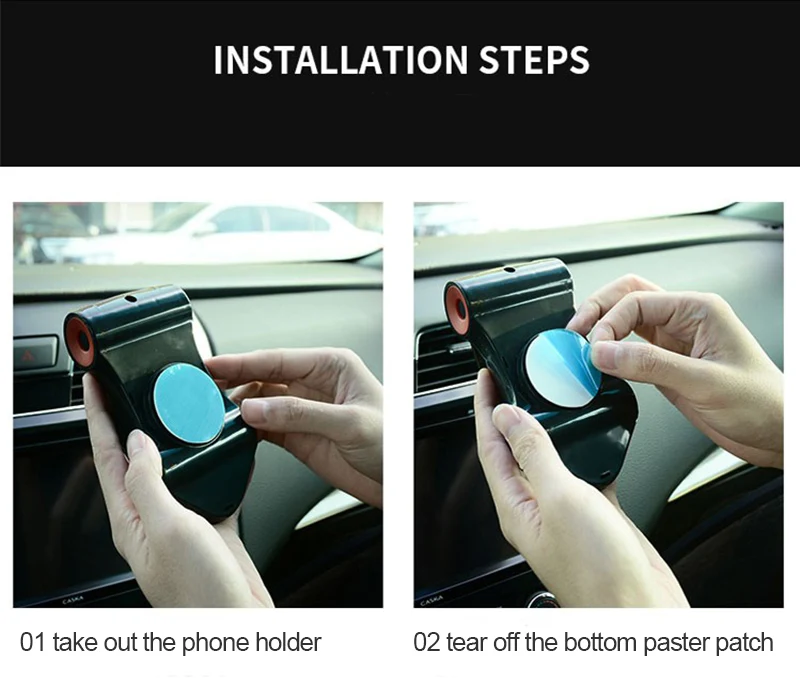 INSTALLATION STEPS

CASKA

CASKA

01 take out the phone holder

02 tear off the bottom paster patch