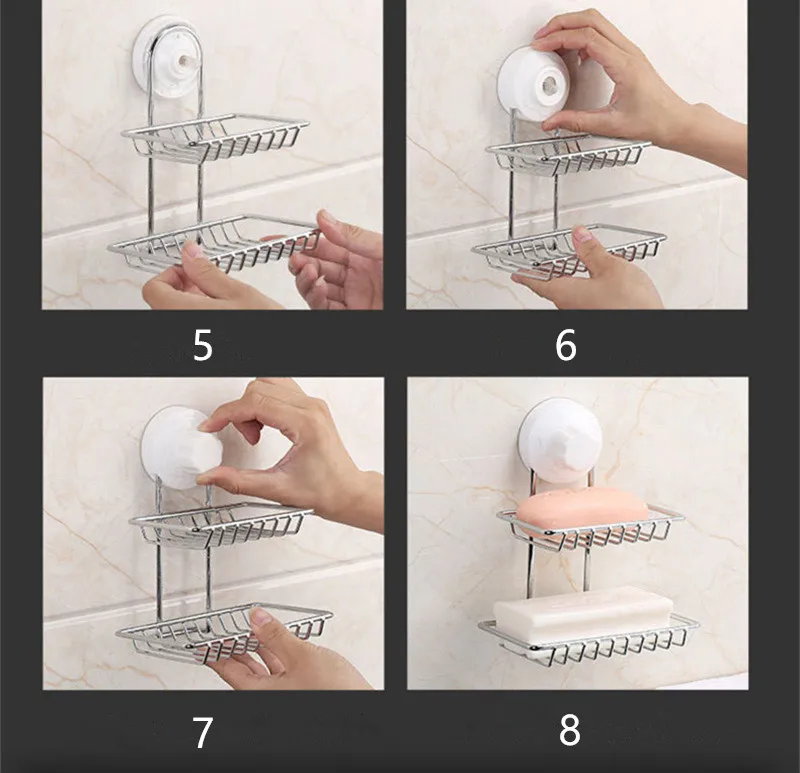 5

6

7

8