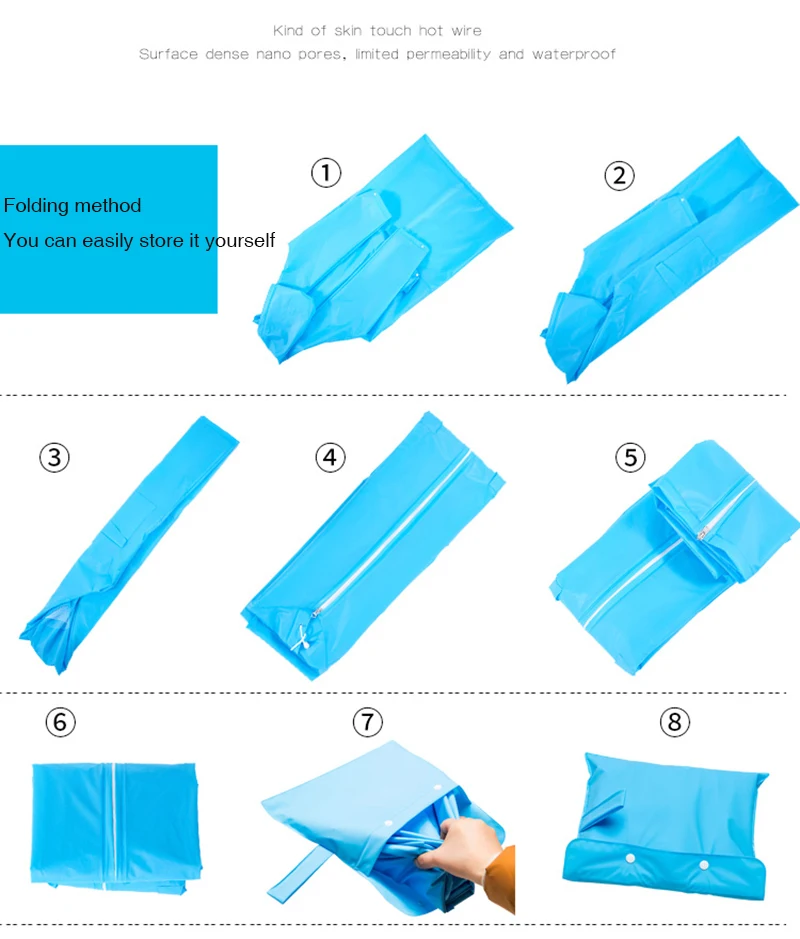 Kind of skin touch hot wire
Surface dense nano pores, limited permeability and waterproof

Folding method
You can easily store it yourself

①

②

③

④

⑤

⑥

⑦

⑧