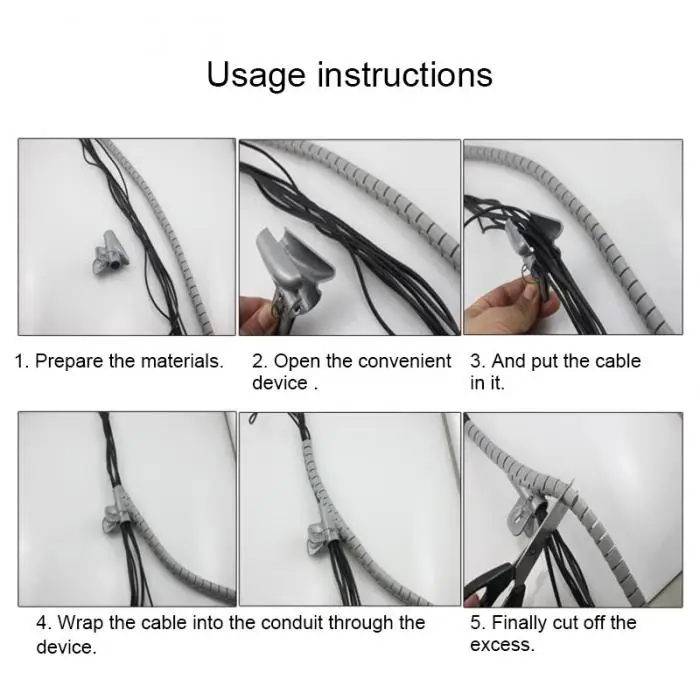 Usage instructions

1. Prepare the materials.

2. Open the convenient device .

3. And put the cable in it.

4. Wrap the cable into the conduit through the device.

5. Finally cut off the excess.