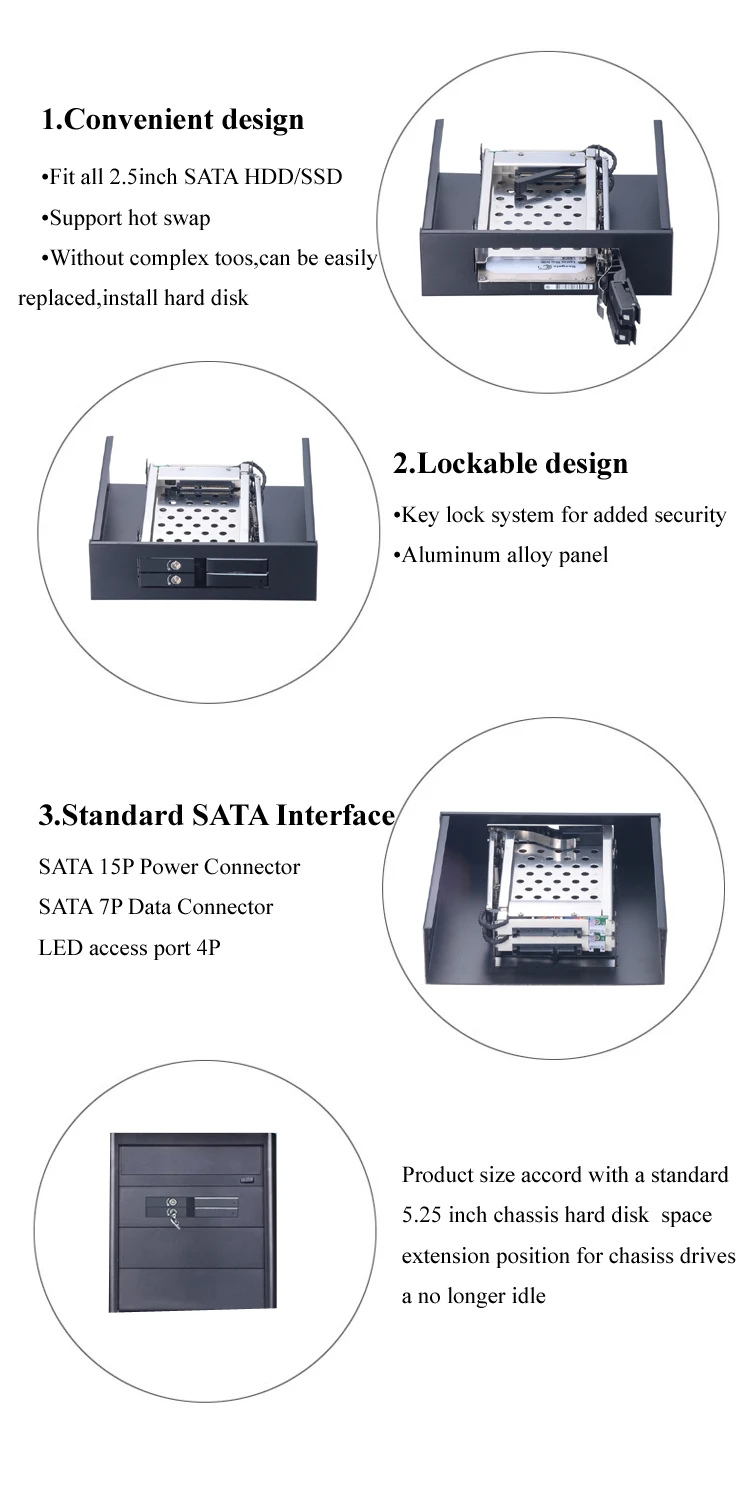 1.Convenient design

•Fit all 2.5inch SATA HDD/SSD

•Support hot swap

•Without complex toos,can be easily replaced,install hard disk

2.Lockable design

•Key lock system for added security

•Aluminum alloy panel

3.Standard SATA Interface

SATA 15P Power Connector

SATA 7P Data Connector

LED access port 4P

Product size accord with a standard 5.25 inch chassis hard disk space extension position for chasiss drives a no longer idle