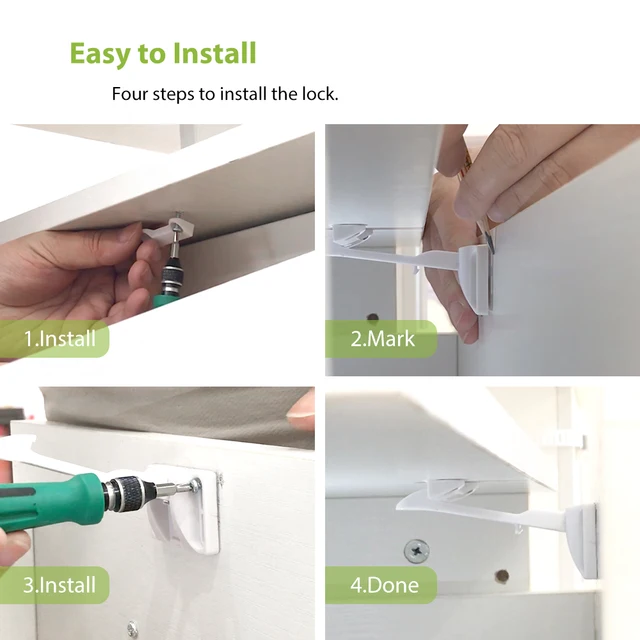 Easy to Install

Four steps to install the lock.

1.Install

2.Mark

3.Install

4.Done