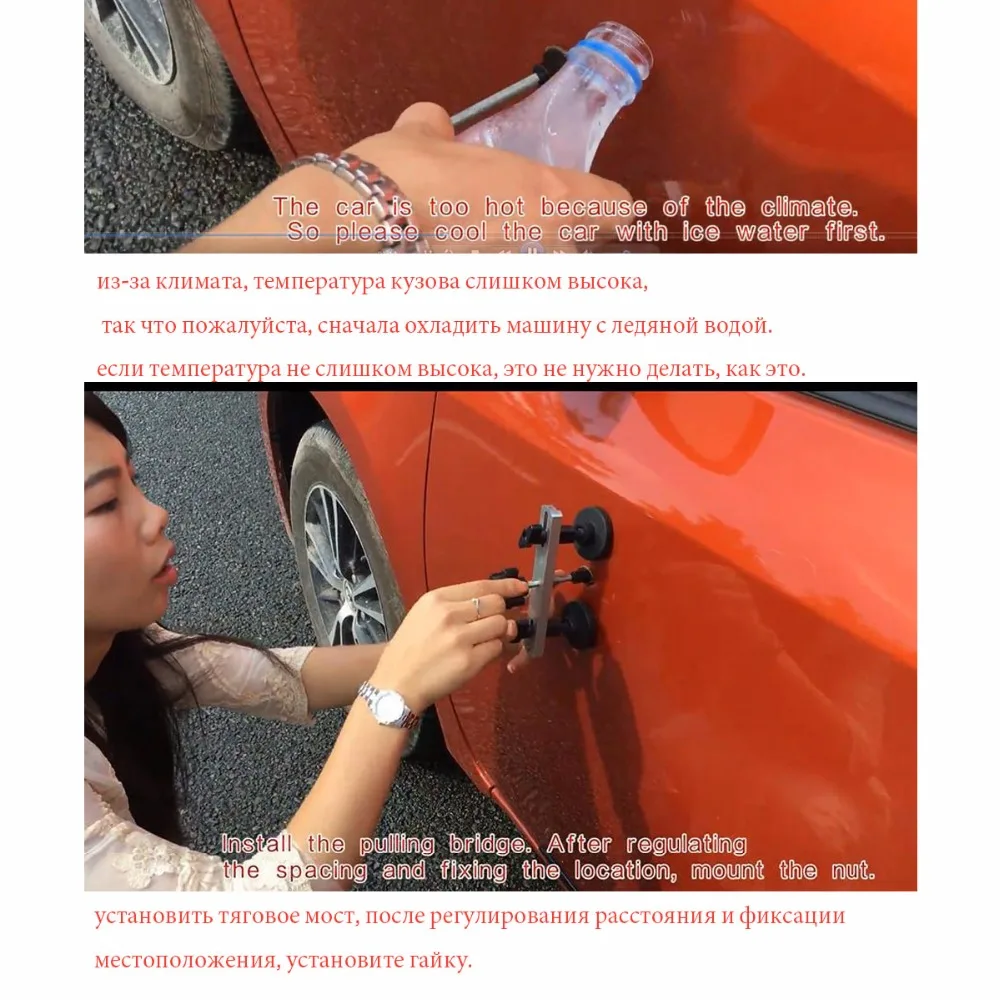 The car is too hot because of the climate. So please cool the car with ice water first.

из-за климата, температура кузова слишком высока,

так что пожалуйста, сначала охладить машину с ледяной водой.

если температура не слишком высока, это не нужно делать, как это.

Install the pulling bridge. After regulating the spacing and fixing the location, mount the nut.

установить тяговое мост, после регулирования расстояния и фиксации местоположения, установите гайку.