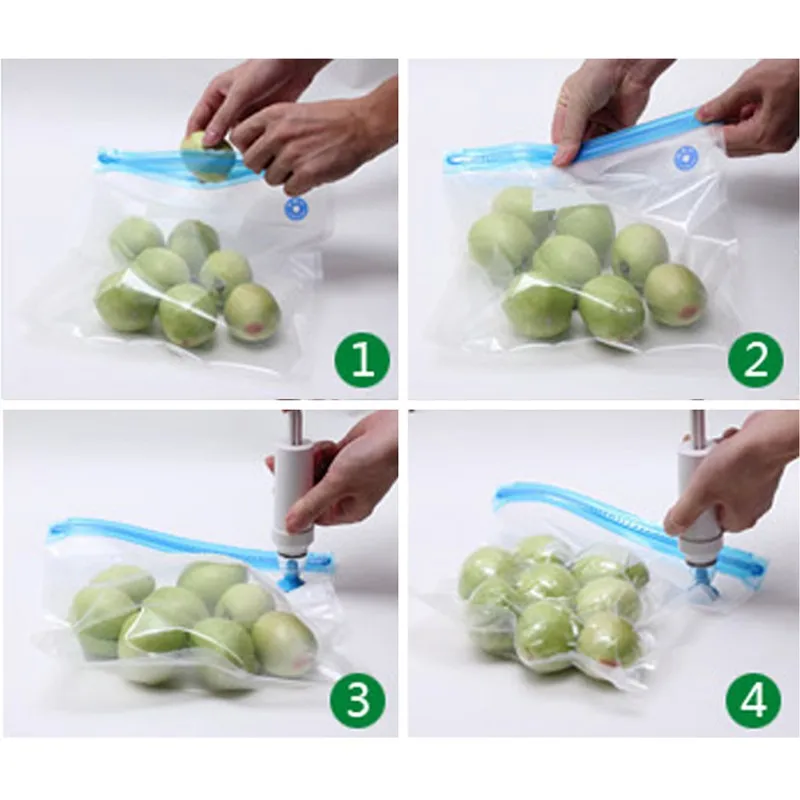 1

2

3

4