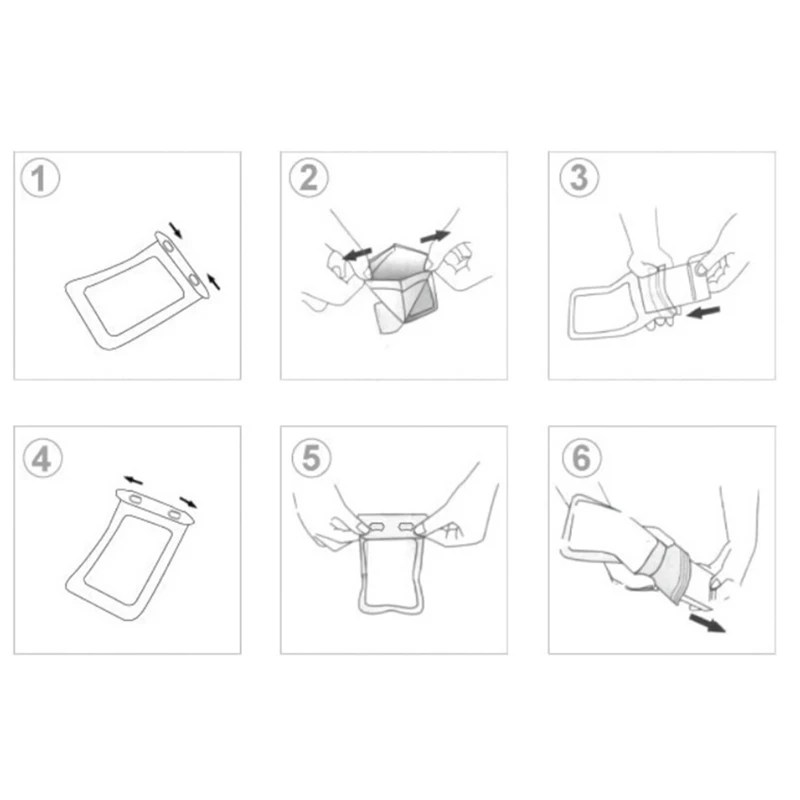 1
2
3
4
5
6