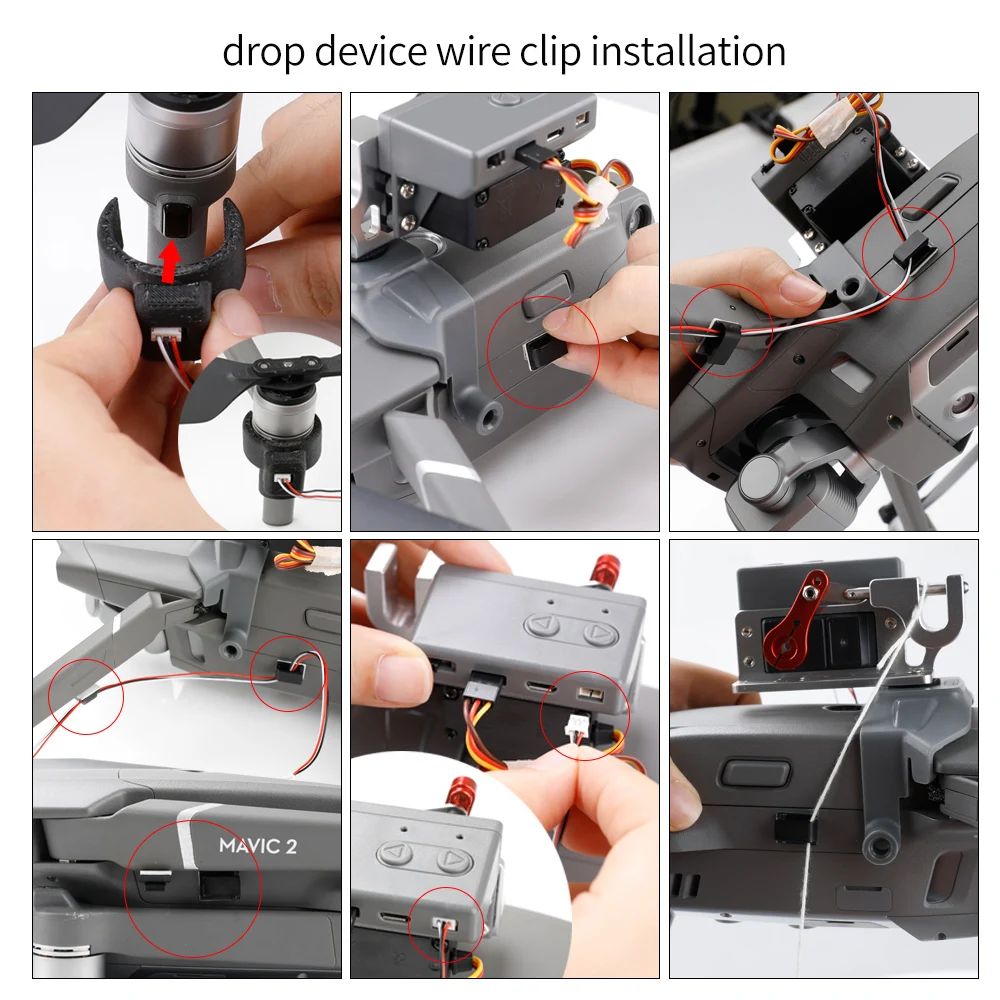 drop device wire clip installation

MAVIC 2