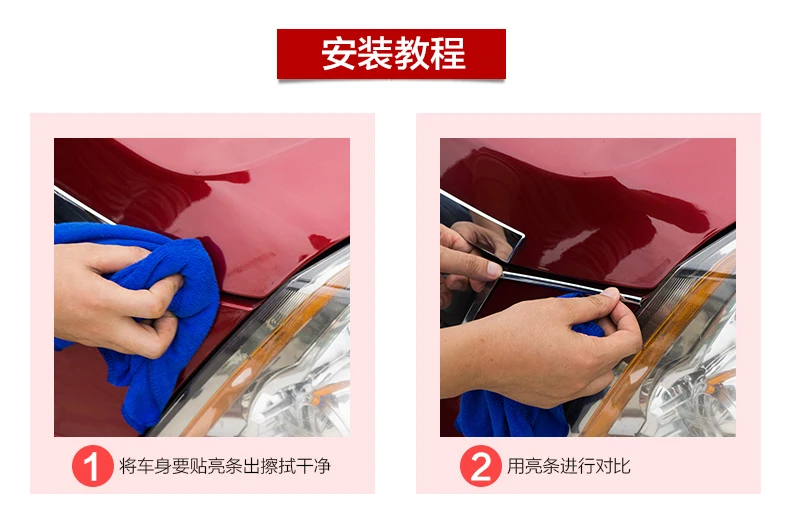 安装教程

1 将车身要贴亮条出擦拭干净

2 用亮条进行对比