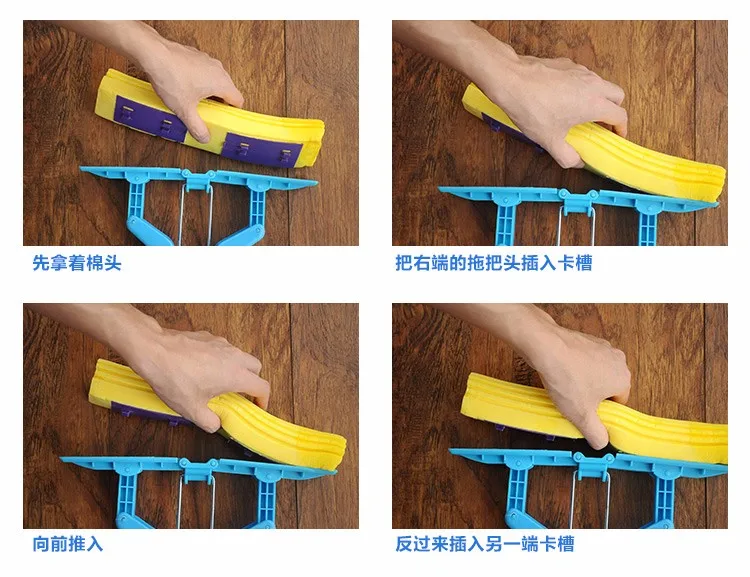 先拿着棉头

把右端的拖把头插入卡槽

向前推入

反过来插入另一端卡槽