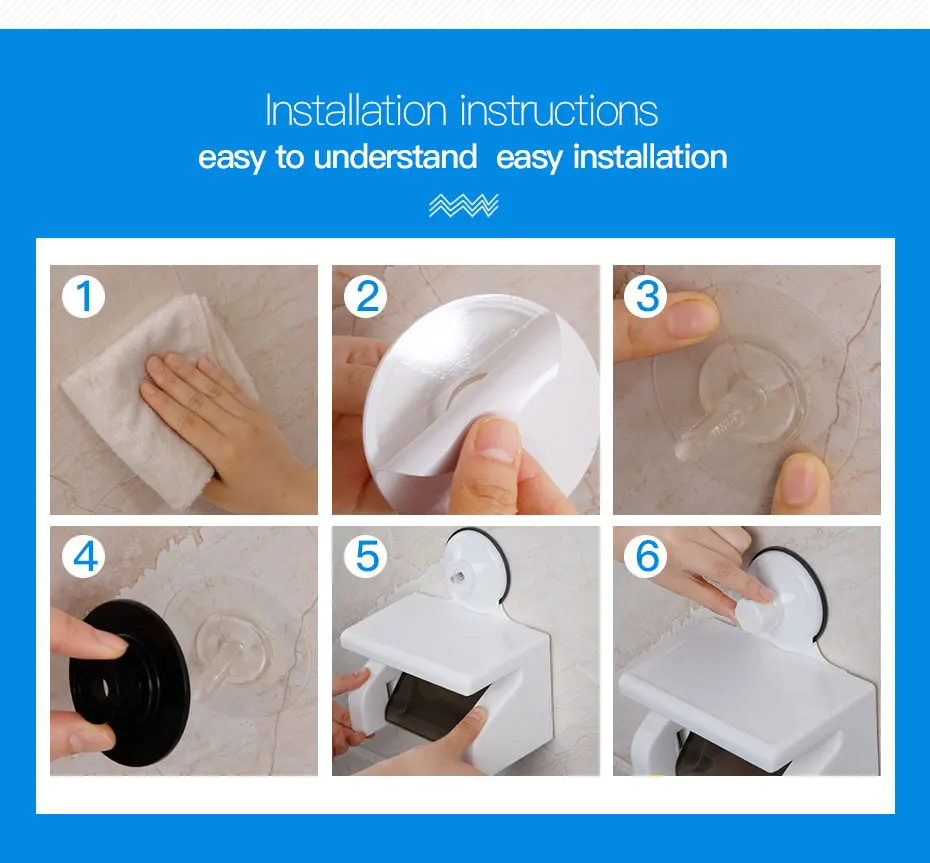 Installation instructions
easy to understand  easy installation

1
2
3
4
5
6