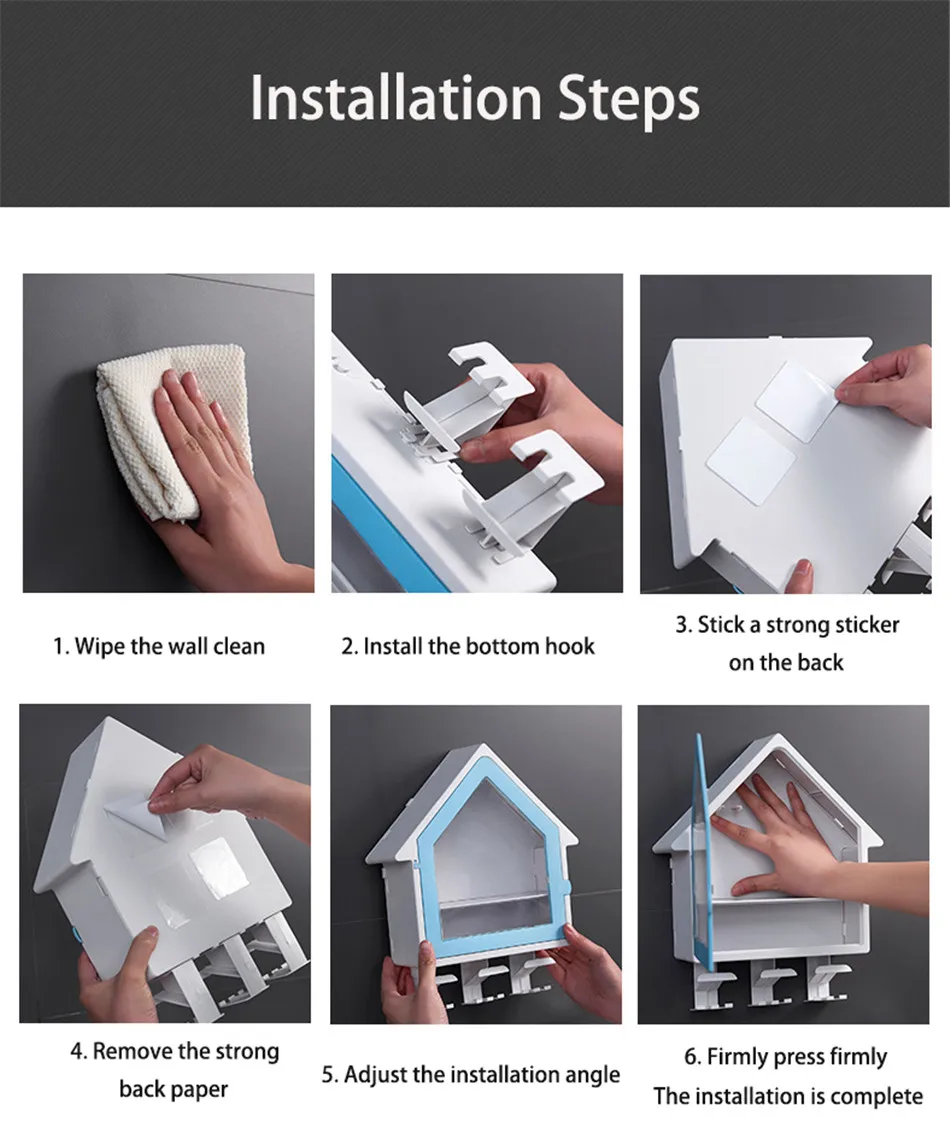 Installation Steps

1. Wipe the wall clean

2. Install the bottom hook

3. Stick a strong sticker on the back

4. Remove the strong back paper

5. Adjust the installation angle

6. Firmly press firmly
The installation is complete