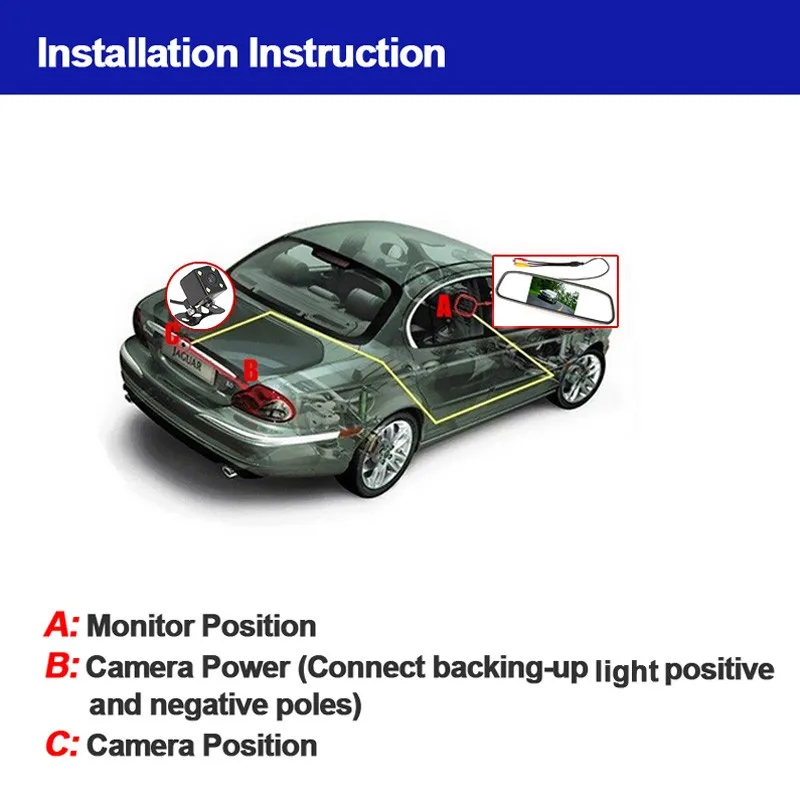 Installation Instruction

A

C

JAGUAR

B

A: Monitor Position

B: Camera Power (Connect backing-up light positive and negative poles)

C: Camera Position