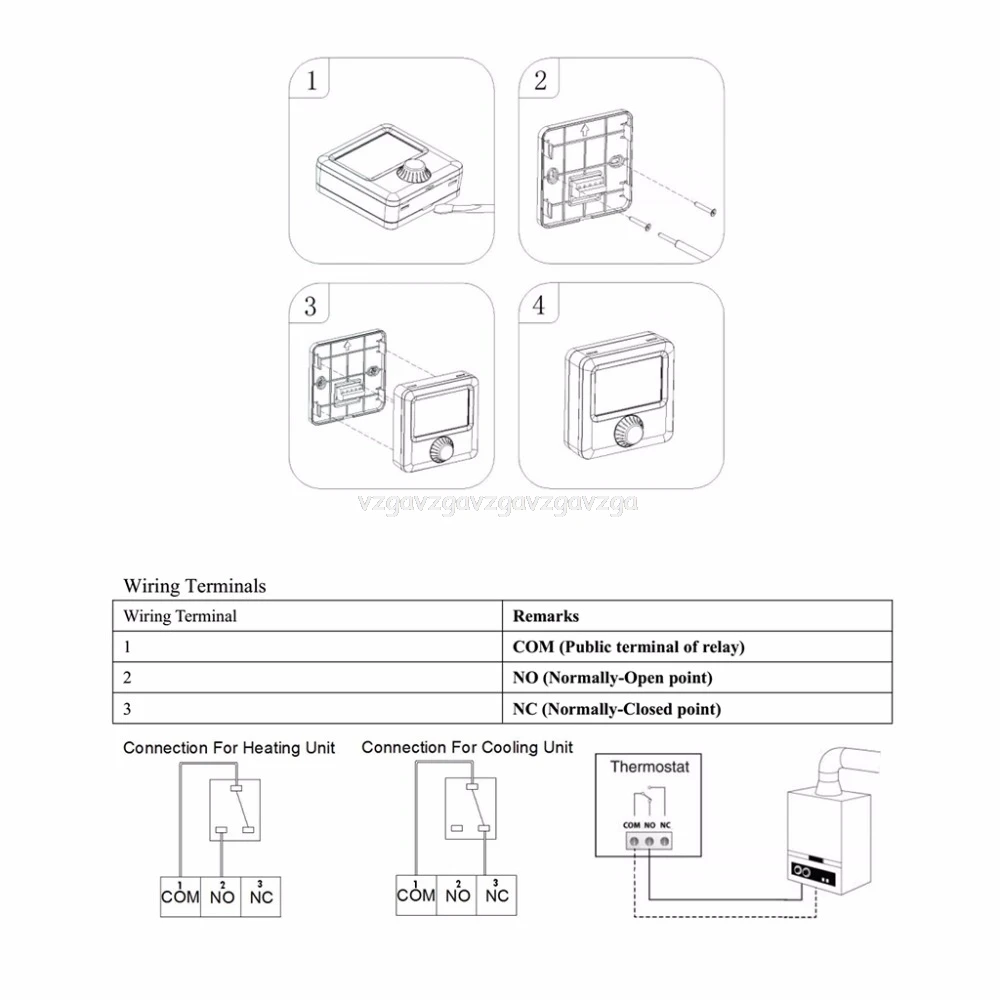 1

2

3

4

vzgavzgavzgavzgavzga

Wiring Terminals

| Wiring Terminal | Remarks |
|---|---|
| 1 | COM (Public terminal of relay) |
| 2 | NO (Normally-Open point) |
| 3 | NC (Normally-Closed point) |

Connection For Heating Unit

1 COM 2 NO 3 NC

Connection For Cooling Unit

1 COM 2 NO 3 NC

Thermostat

COM NO NC