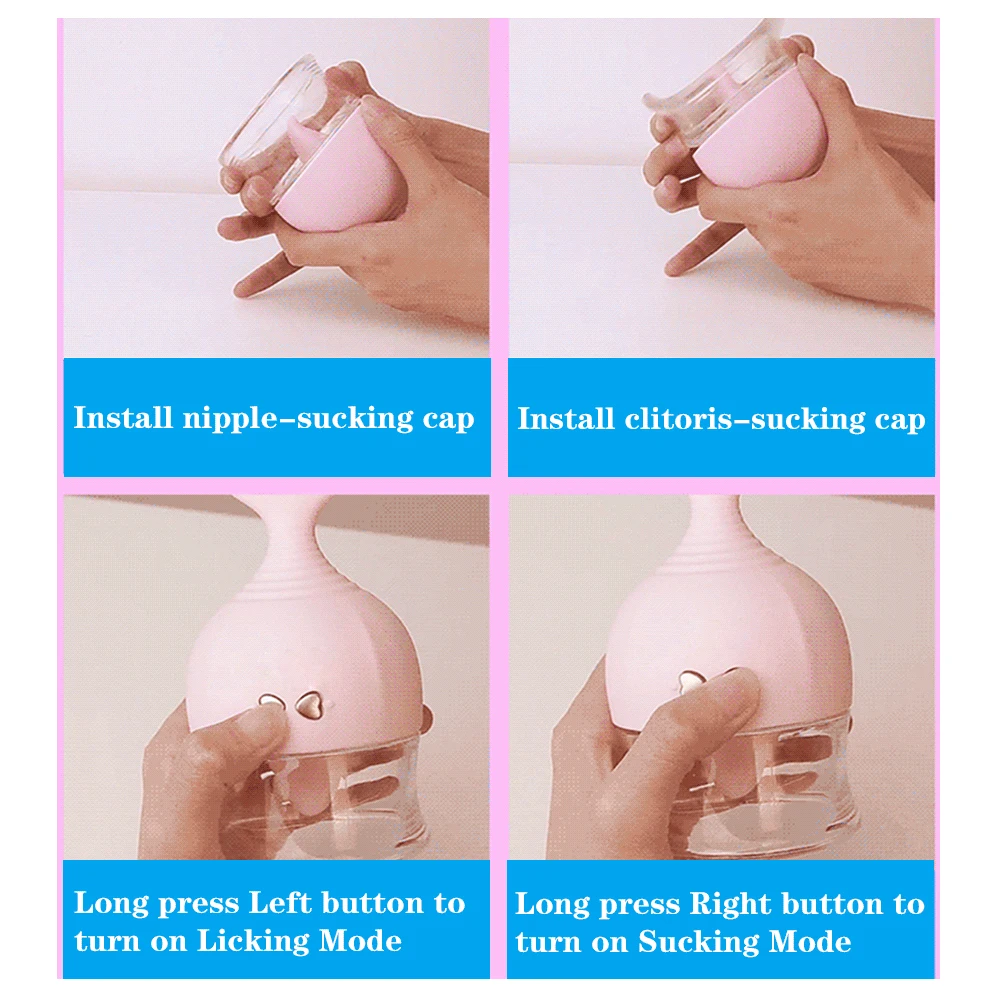 Install nipple-sucking cap

Install clitoris-sucking cap

Long press Left button to turn on Licking Mode

Long press Right button to turn on Sucking Mode