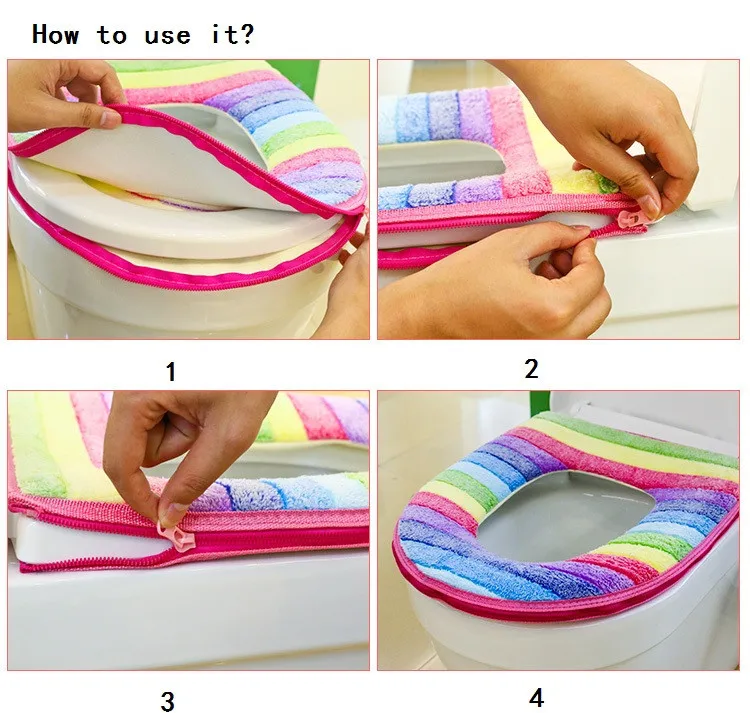 How to use it?

1

2

3

4