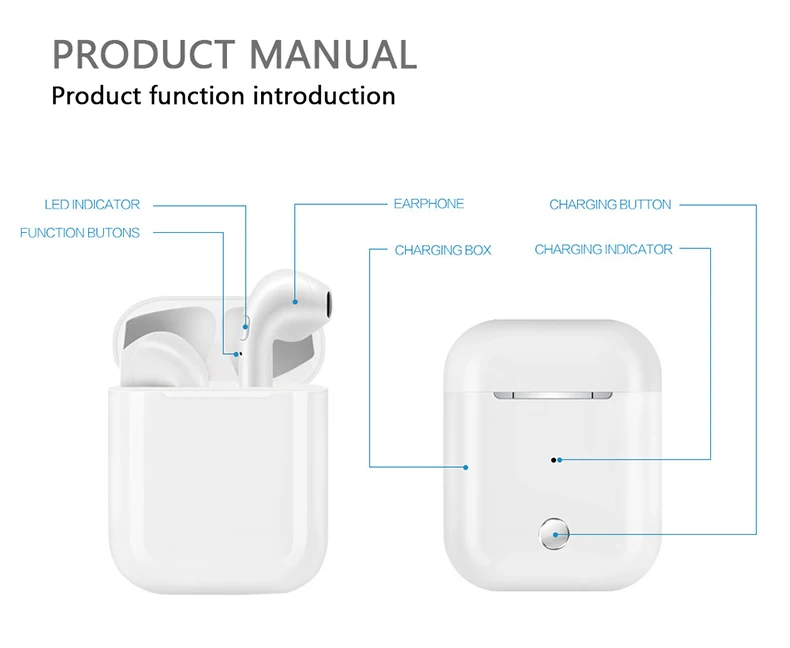 PRODUCT MANUAL
Product function introduction

LED INDICATOR
FUNCTION BUTONS
EARPHONE
CHARGING BOX
CHARGING BUTTON
CHARGING INDICATOR