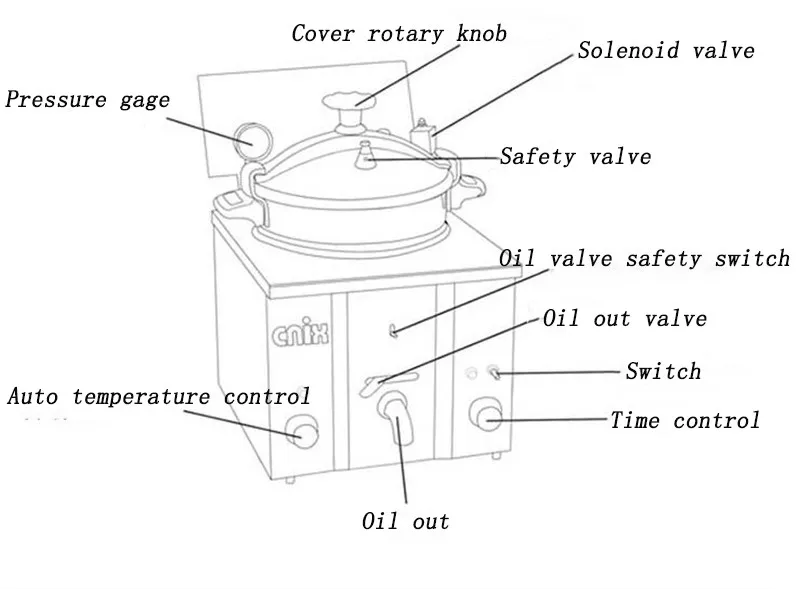 Cover rotary knob

Solenoid valve

Pressure gage

Safety valve

Oil valve safety switch

cnix

Oil out valve

Switch

Auto temperature control

Time control

Oil out