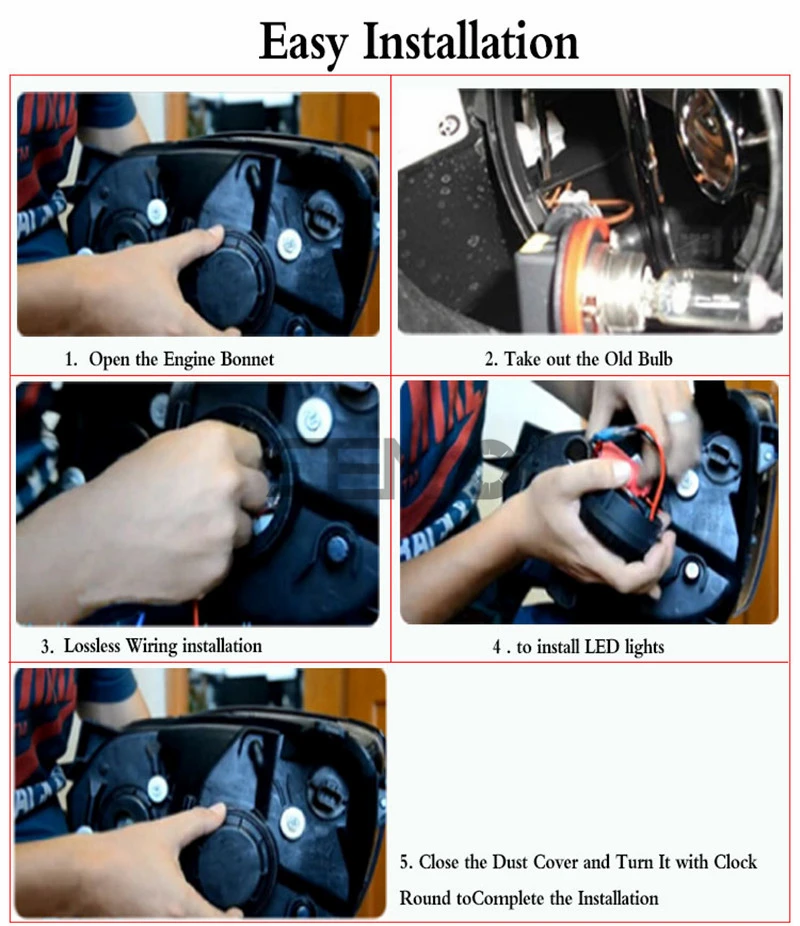 Easy Installation

1. Open the Engine Bonnet

2. Take out the Old Bulb

3. Lossless Wiring installation

4 . to install LED lights

5. Close the Dust Cover and Turn It with Clock Round toComplete the Installation